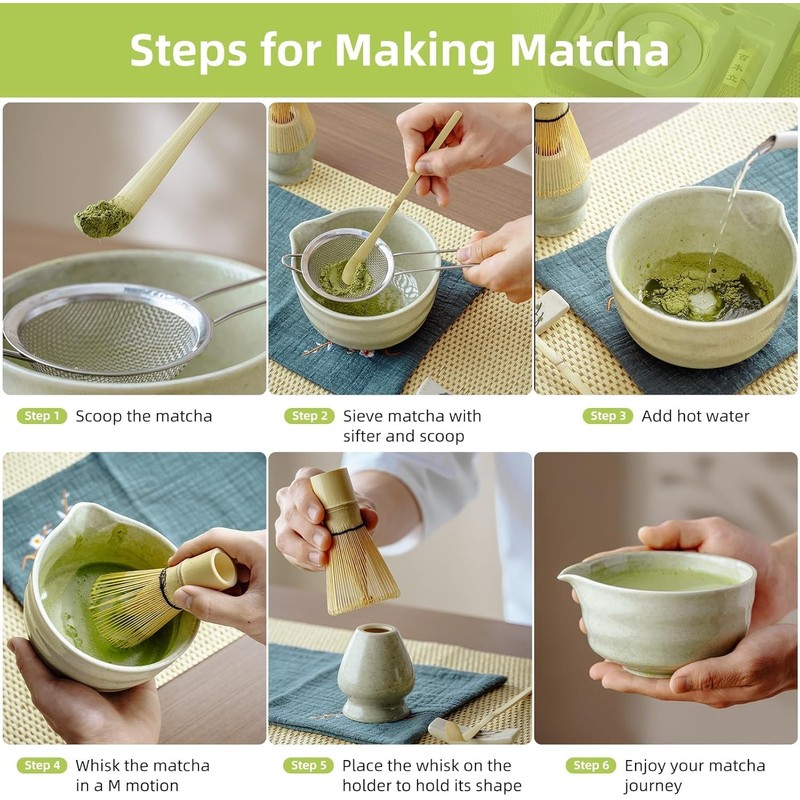 Steps for Making Matcha

Step 1 Scoop the matcha

Step 2 Sieve matcha with sifter and scoop

Step 3 Add hot water

Step 4 Whisk the matcha in a M motion

Step 5 Place the whisk on the holder to hold its shape

Step 6 Enjoy your matcha journey