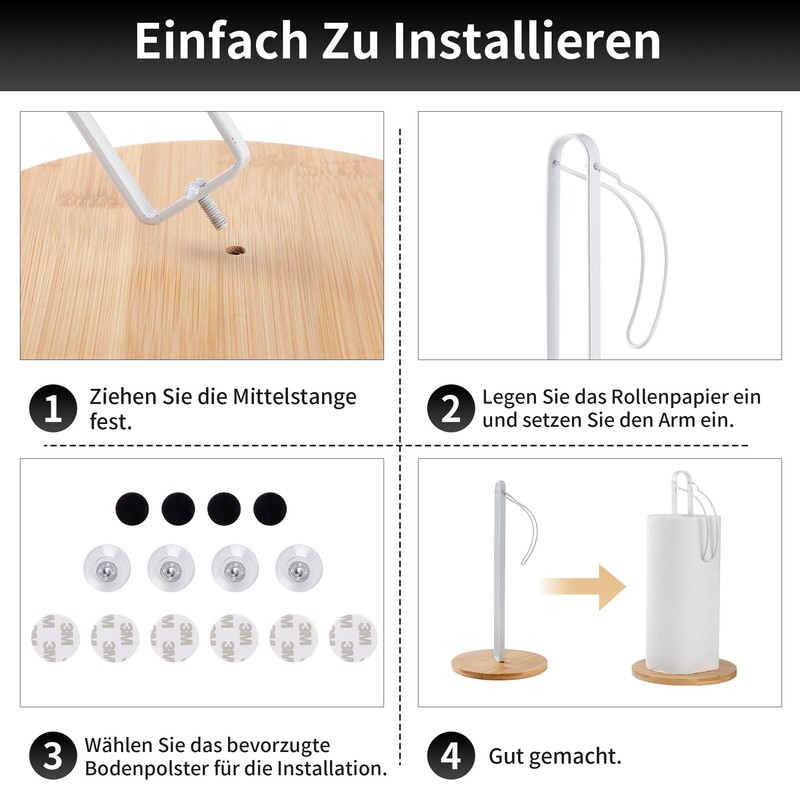 Einfach Zu Installieren

1 Ziehen Sie die Mittelstange fest.

2 Legen Sie das Rollenpapier ein und setzen Sie den Arm ein.

3M 3M 3M 3M 3M 3M

3 Wählen Sie das bevorzugte Bodenpolster für die Installation.

4 Gut gemacht.