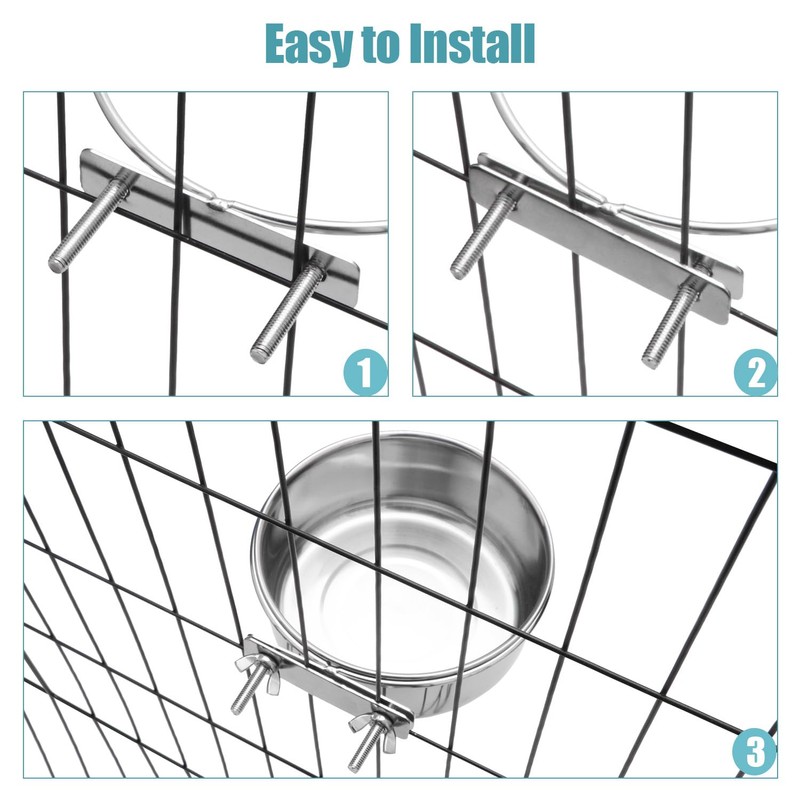 Easy to Install

1

2

3