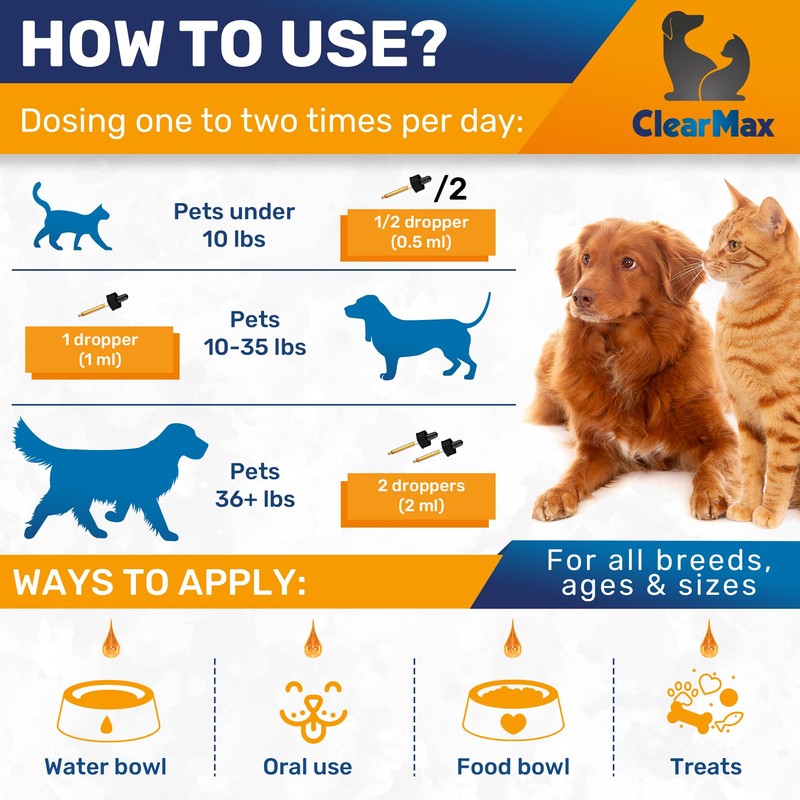 HOW TO USE?

ClearMax

Dosing one to two times per day:

Pets under 10 lbs

/2

1/2 dropper (0.5 ml)

1 dropper (1 ml)

Pets 10-35 lbs

Pets 36+ lbs

2 droppers (2 ml)

WAYS TO APPLY:

For all breeds, ages & sizes

Water bowl

Oral use

Food bowl

Treats