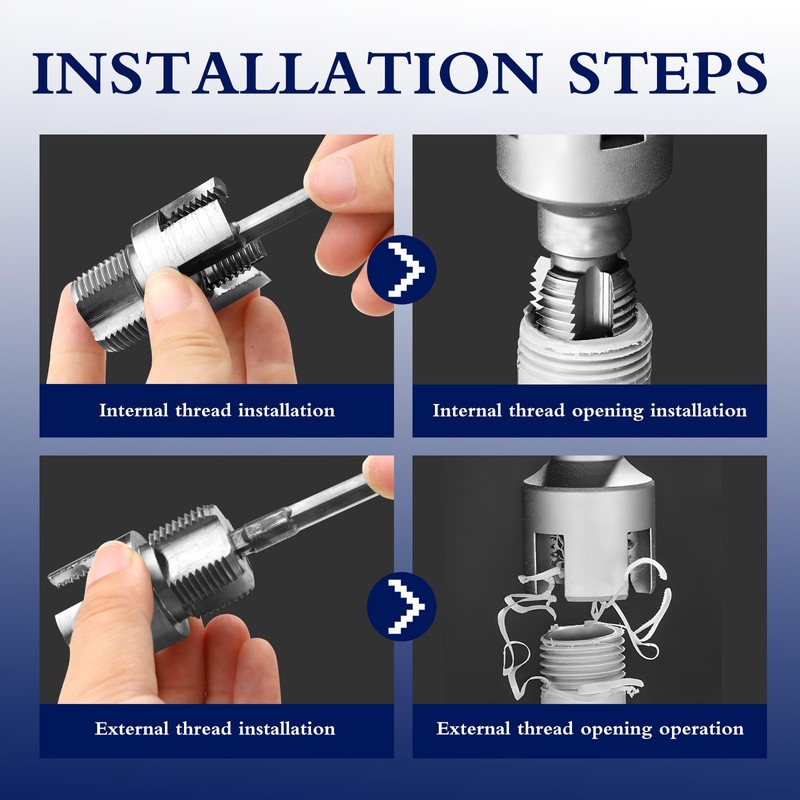 INSTALLATION STEPS

Internal thread installation

Internal thread opening installation

External thread installation

External thread opening operation