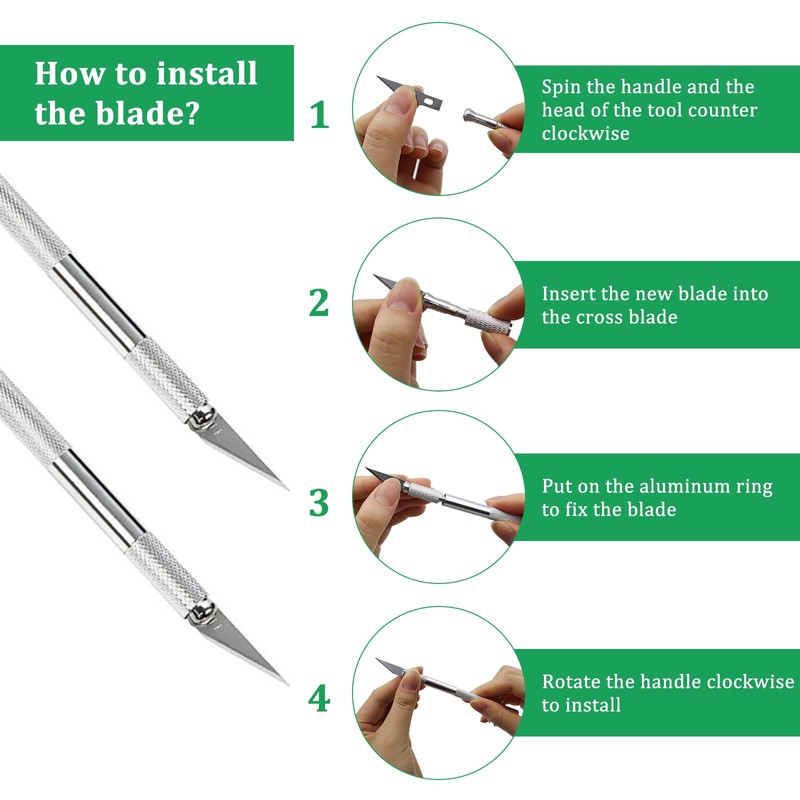 How to install the blade?

1

Spin the handle and the head of the tool counter clockwise

2

Insert the new blade into the cross blade

3

Put on the aluminum ring to fix the blade

4

Rotate the handle clockwise to install