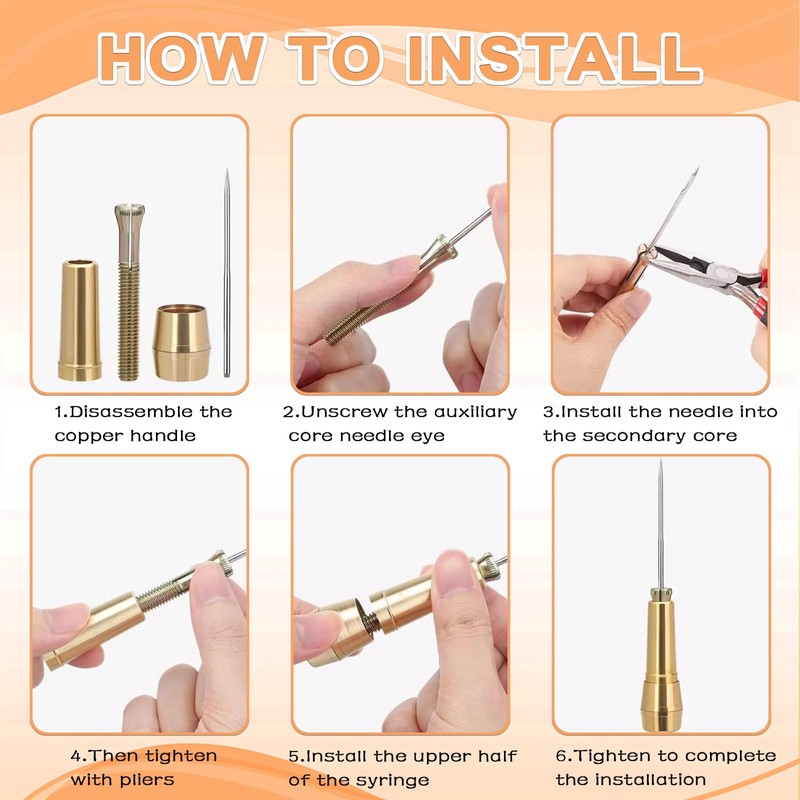 HOW TO INSTALL

1.Disassemble the copper handle

2.Unscrew the auxiliary core needle eye

3.Install the needle into the secondary core

4.Then tighten with pliers

5.Install the upper half of the syringe

6.Tighten to complete the installation