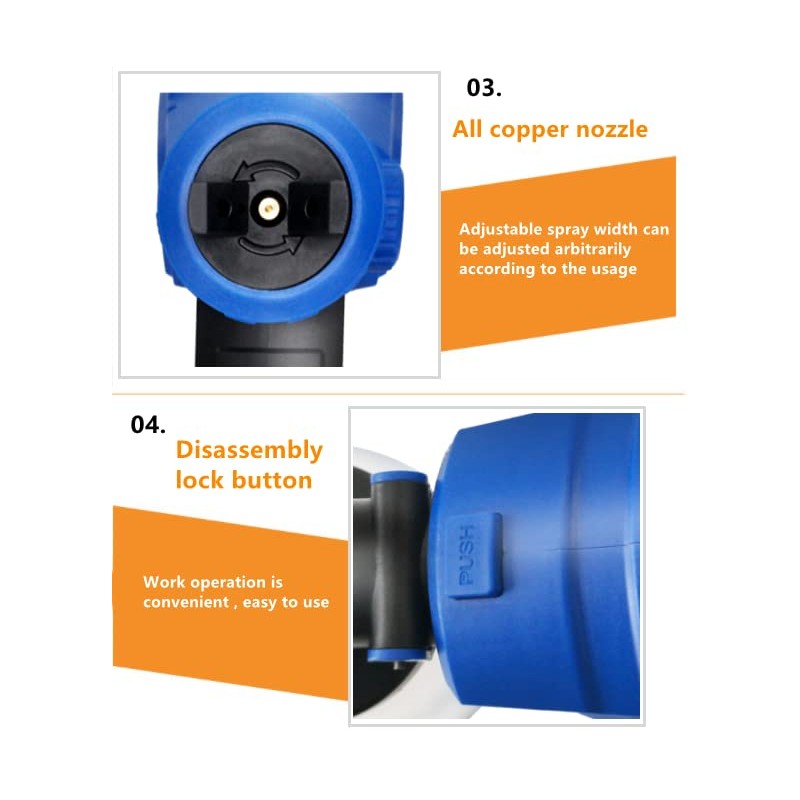 03.

All copper nozzle

Adjustable spray width can be adjusted arbitrarily according to the usage

04.

Disassembly lock button

Work operation is convenient , easy to use

PUSH