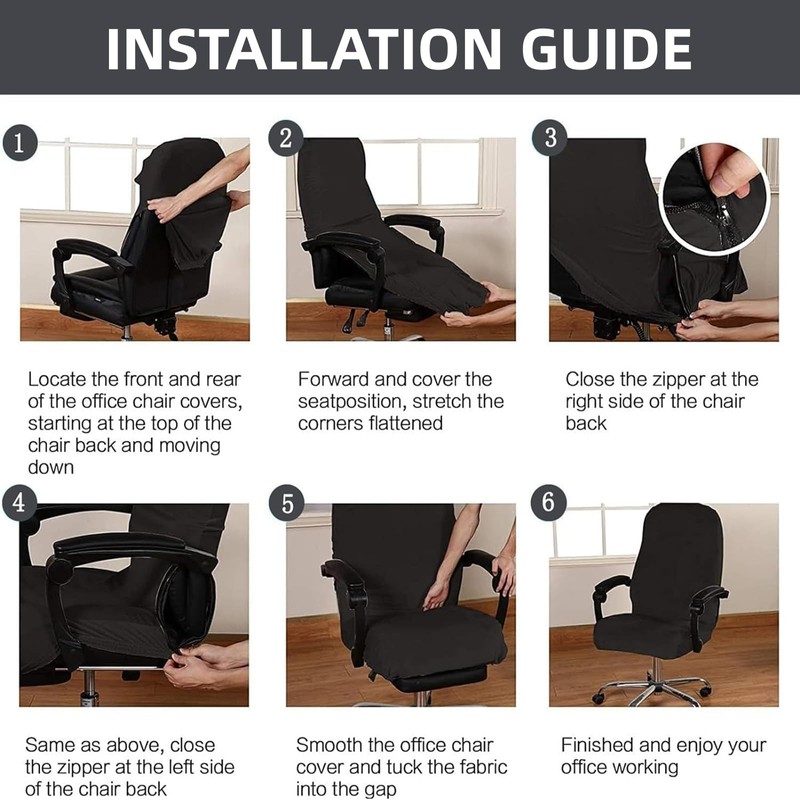 INSTALLATION GUIDE

1

Locate the front and rear of the office chair covers, starting at the top of the chair back and moving down

2

Forward and cover the seatposition, stretch the corners flattened

3

Close the zipper at the right side of the chair back

4

Same as above, close the zipper at the left side of the chair back

5

Smooth the office chair cover and tuck the fabric into the gap

6

Finished and enjoy your office working