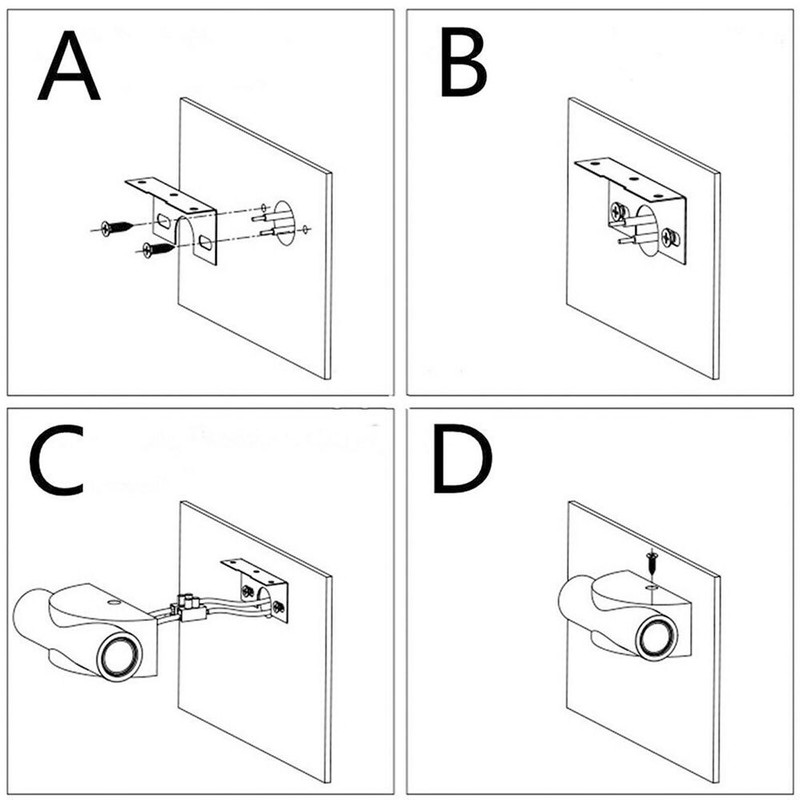 A

B

C

D