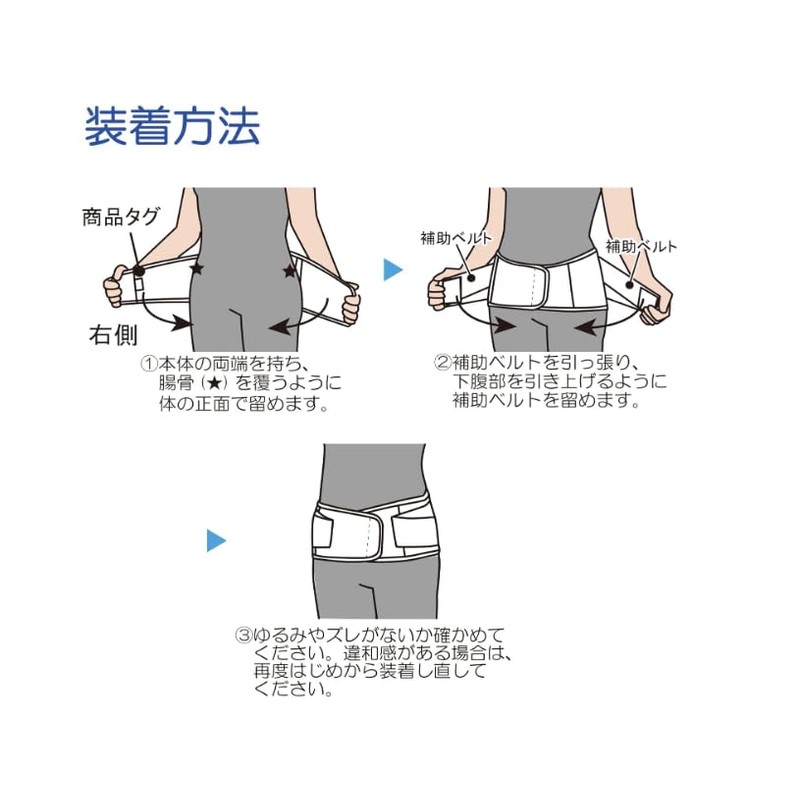 装着方法

商品タグ

右側

①本体の両端を持ち、腸骨（★）を覆うように体の正面で留めます。

補助ベルト

補助ベルト

②補助ベルトを引っ張り、下腹部を引き上げるように補助ベルトを留めます。

③ゆるみやズレがないか確かめてください。違和感がある場合は、再度はじめから装着し直してください。