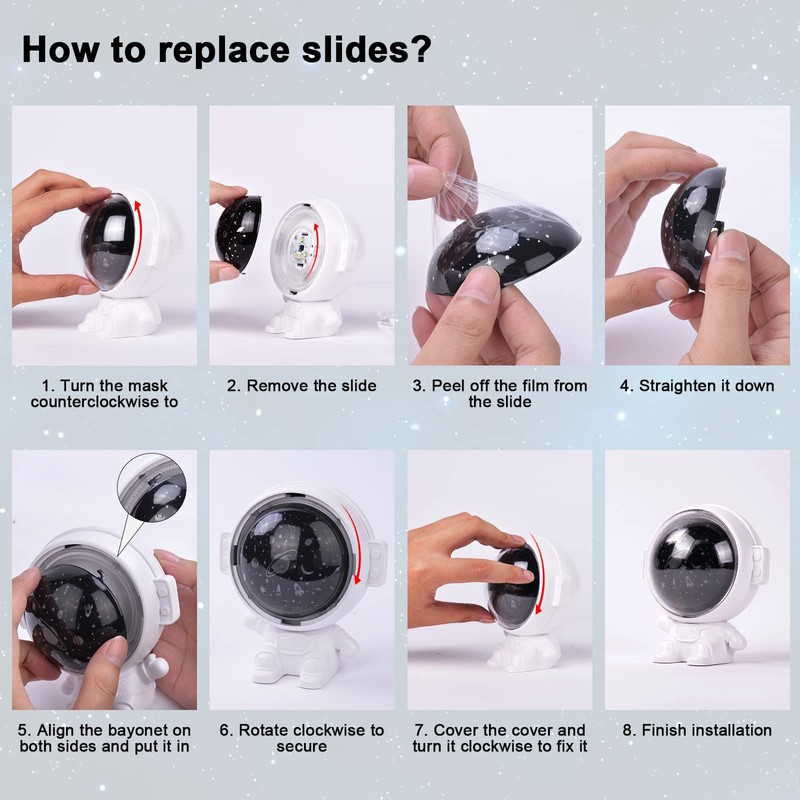 How to replace slides?

1. Turn the mask counterclockwise to

2. Remove the slide

3. Peel off the film from the slide

4. Straighten it down

5. Align the bayonet on both sides and put it in

6. Rotate clockwise to secure

7. Cover the cover and turn it clockwise to fix it

8. Finish installation