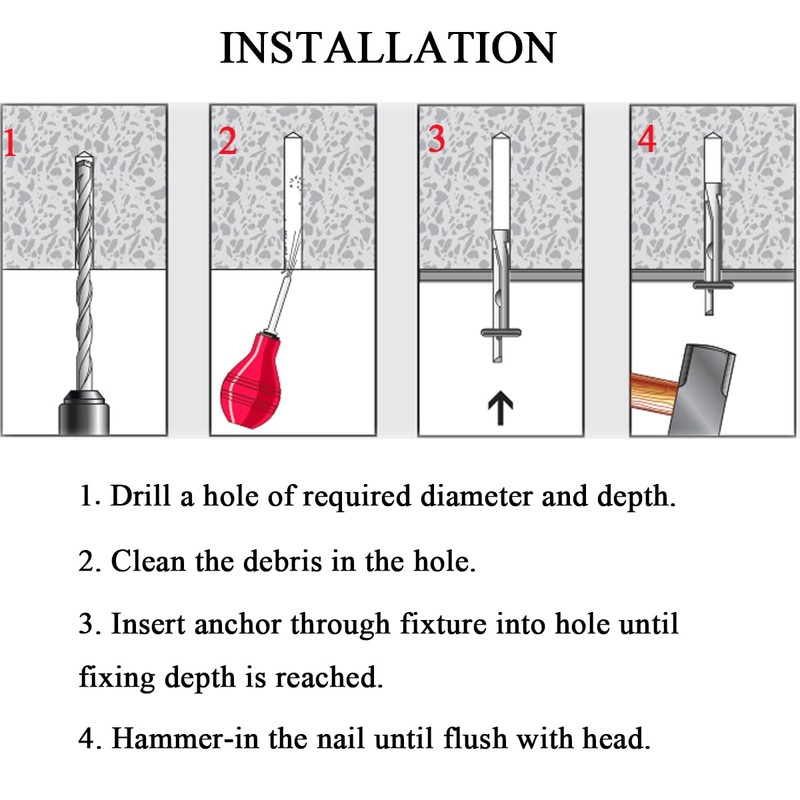 INSTALLATION

1

2

3

4

1. Drill a hole of required diameter and depth.

2. Clean the debris in the hole.

3. Insert anchor through fixture into hole until fixing depth is reached.

4. Hammer-in the nail until flush with head.