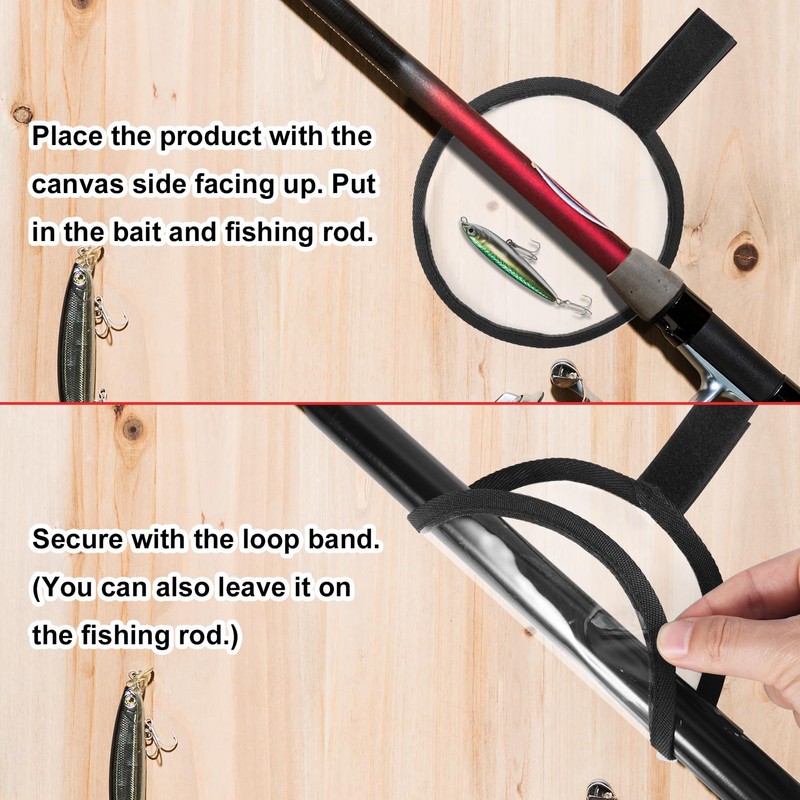 Place the product with the canvas side facing up. Put in the bait and fishing rod.

Secure with the loop band. (You can also leave it on the fishing rod.)