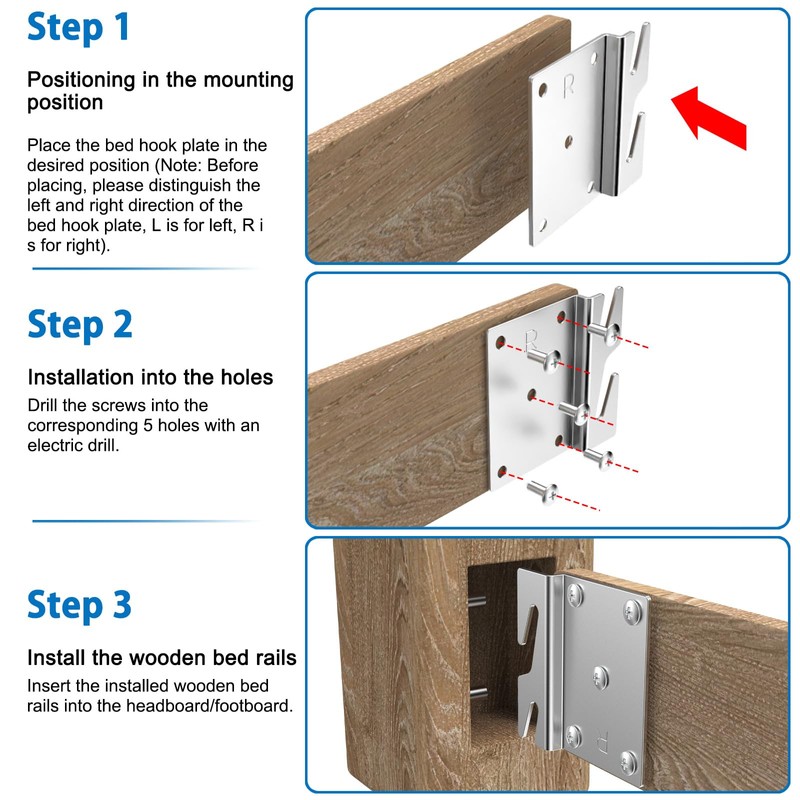 Step 1

Positioning in the mounting position

Place the bed hook plate in the desired position (Note: Before placing, please distinguish the left and right direction of the bed hook plate, L is for left, R i s for right).

R

Step 2

Installation into the holes

Drill the screws into the corresponding 5 holes with an electric drill.

R

Step 3

Install the wooden bed rails

Insert the installed wooden bed rails into the headboard/footboard.

R