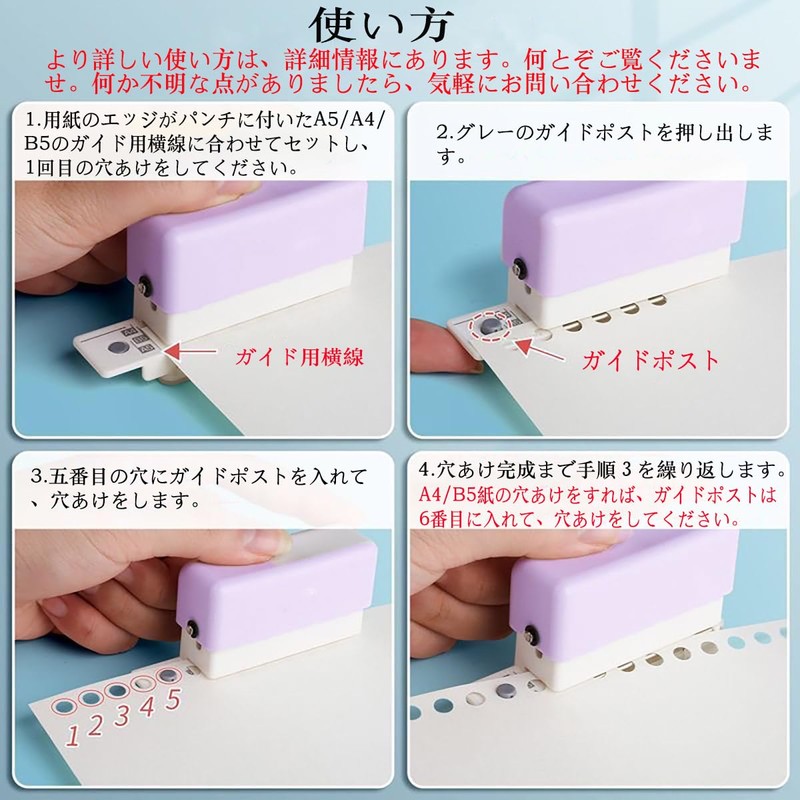 使い方

より詳しい使い方は、詳細情報にあります。何とぞご覧くださいませ。何か不明な点がありましたら、気軽にお問い合わせください。

1.用紙のエッジがパンチに付いたA5/A4/B5のガイド用横線に合わせてセットし、1回目の穴あけをしてください。

ガイド用横線

2.グレーのガイドポストを押し出します。

ガイドポスト

3.五番目の穴にガイドポストを入れて、穴あけをします。

1 2 3 4 5

4.穴あけ完成まで手順3を繰り返します。
A4/B5紙の穴あけをすれば、ガイドポストは6番目に入れて、穴あけをしてください。