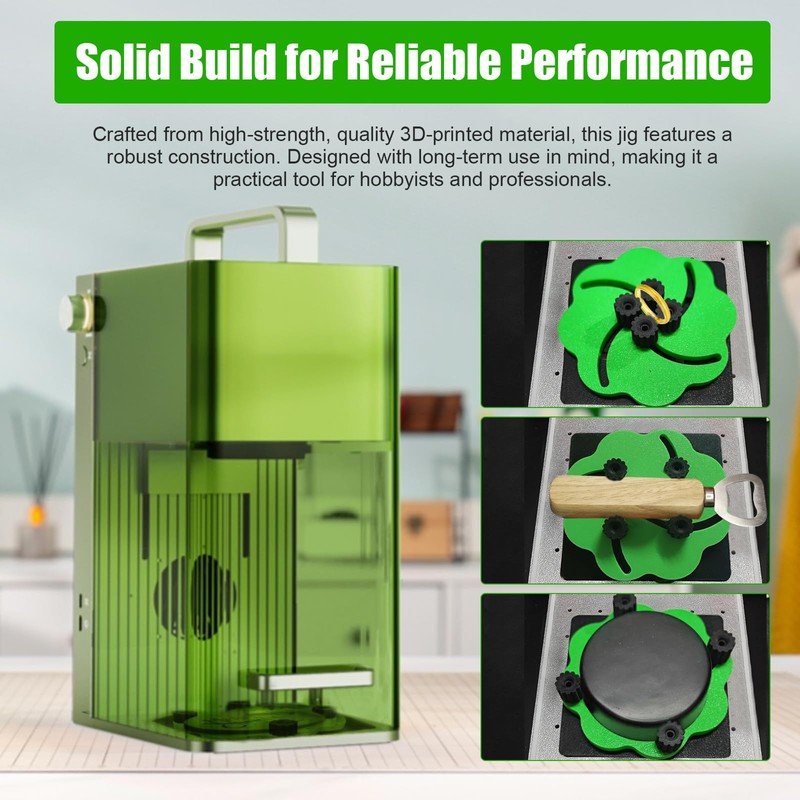 Solid Build for Reliable Performance

Crafted from high-strength, quality 3D-printed material, this jig features a robust construction. Designed with long-term use in mind, making it a practical tool for hobbyists and professionals.