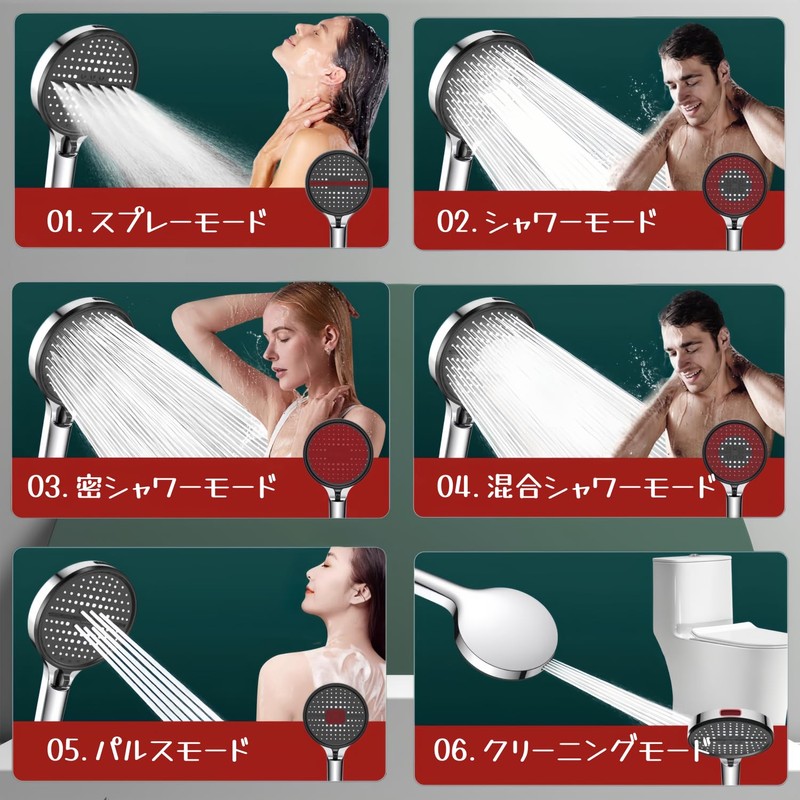 01. スプレーモード

02. シャワーモード

03. 密シャワーモード

04. 混合シャワーモード

05. パルスモード

06. クリーニングモード