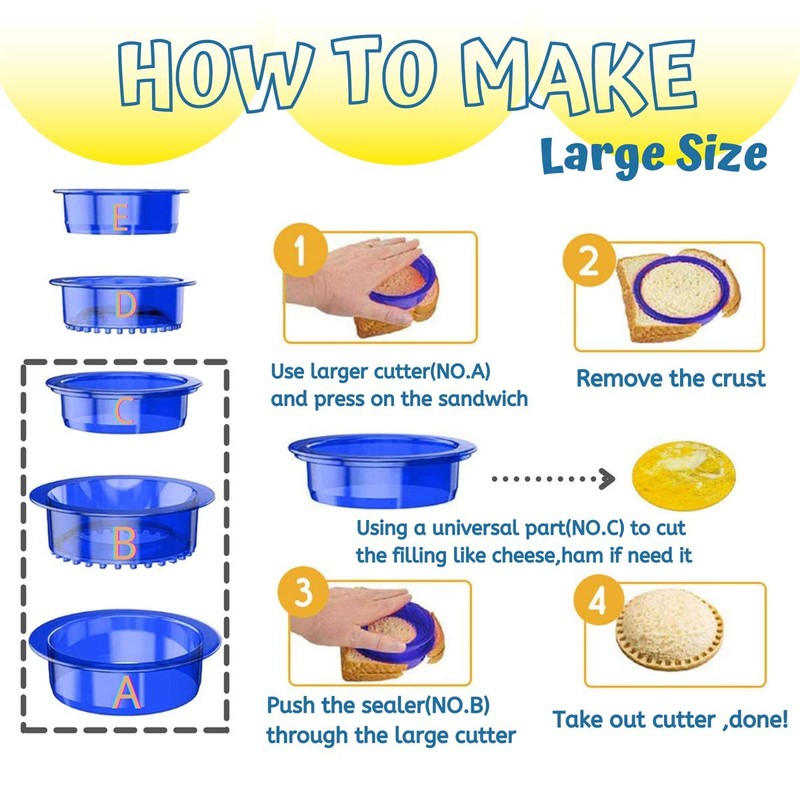 HOW TO MAKE

Large Size

E

D

C

B

A

1

Use larger cutter(NO.A) and press on the sandwich

2

Remove the crust

Using a universal part(NO.C) to cut the filling like cheese,ham if need it

3

Push the sealer(NO.B) through the large cutter

4

Take out cutter ,done!