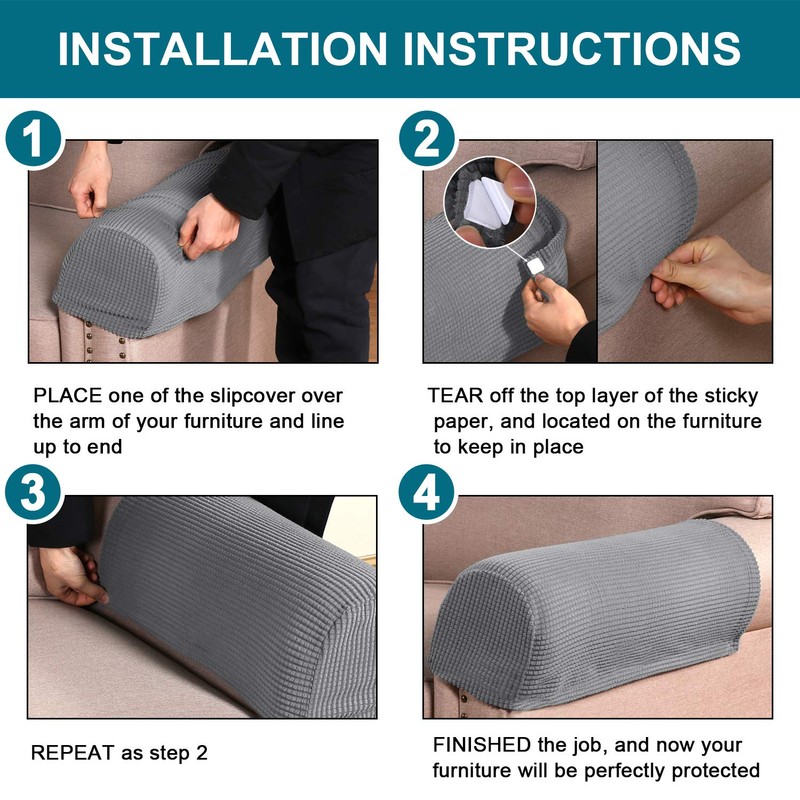 INSTALLATION INSTRUCTIONS

1

PLACE one of the slipcover over the arm of your furniture and line up to end

2

TEAR off the top layer of the sticky paper, and located on the furniture to keep in place

3

REPEAT as step 2

4

FINISHED the job, and now your furniture will be perfectly protected