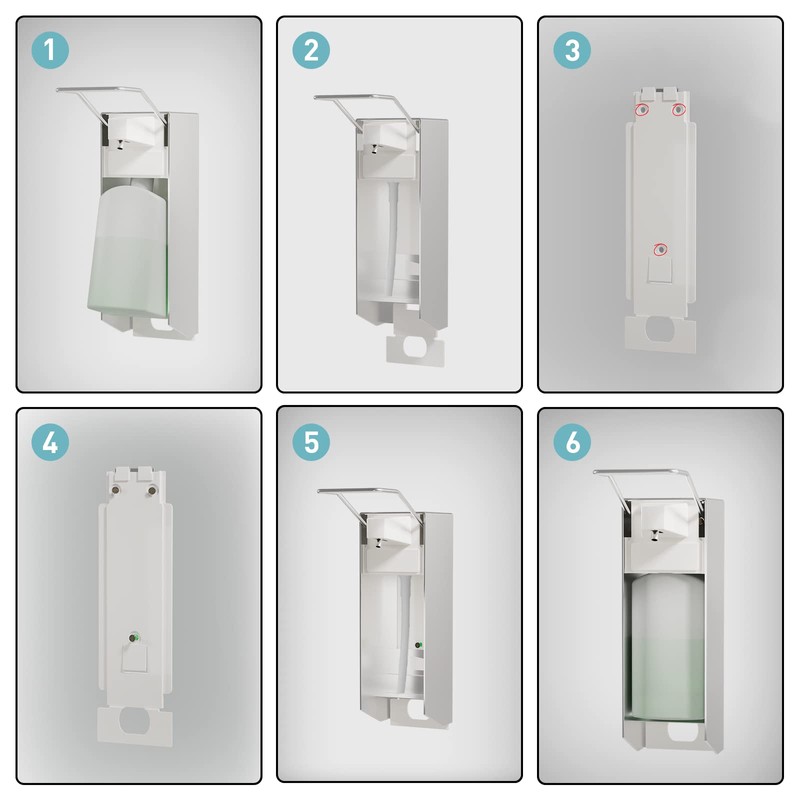 1

2

3

4

5

6