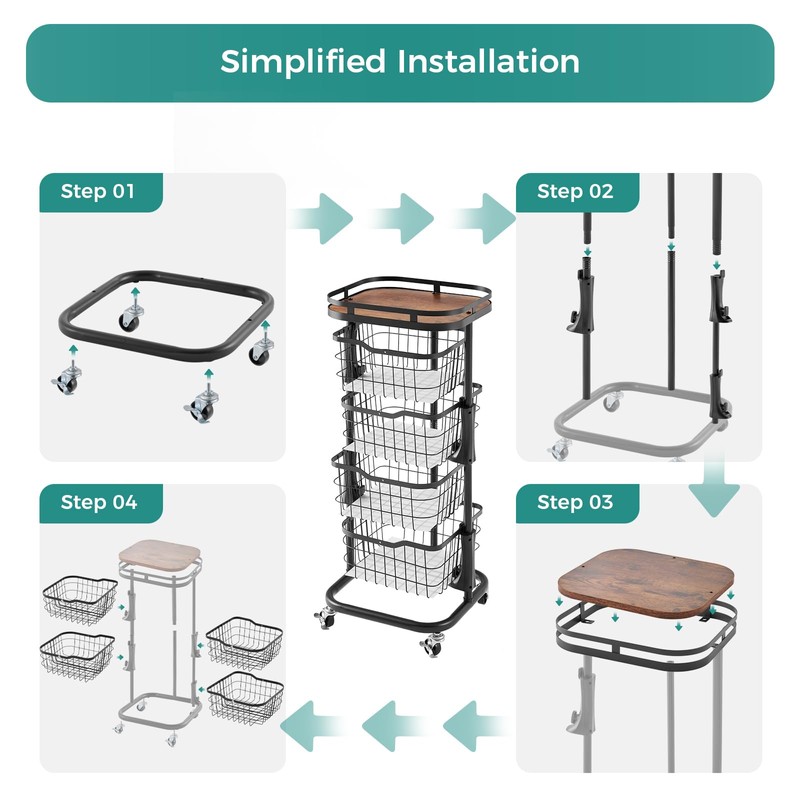 Simplified Installation

Step 01

Step 02

Step 03

Step 04