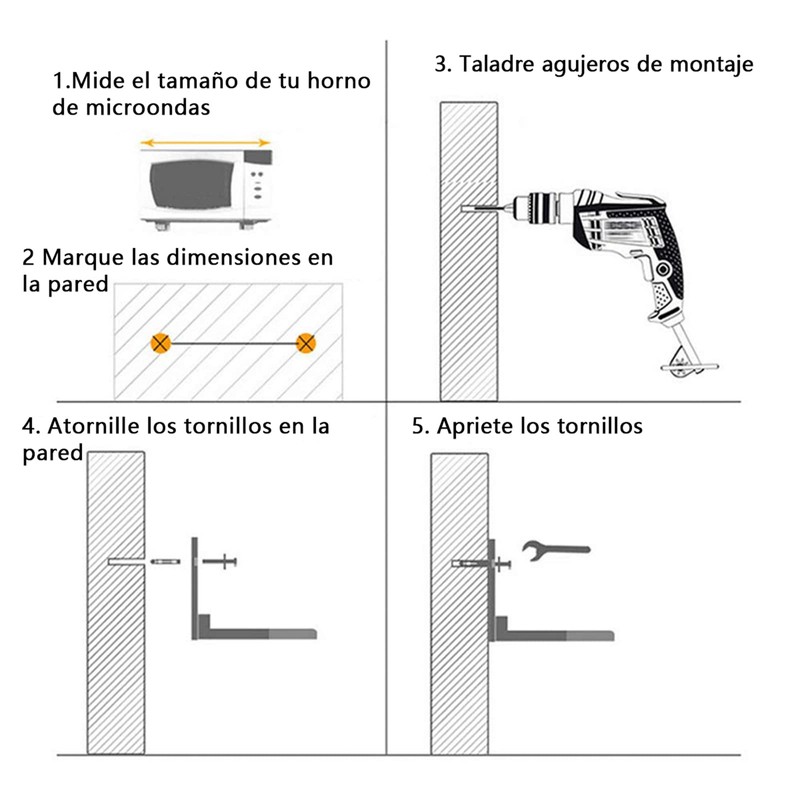 1.Mide el tamaño de tu horno de microondas

2 Marque las dimensiones en la pared

3. Taladre agujeros de montaje

4. Atornille los tornillos en la pared

5. Apriete los tornillos