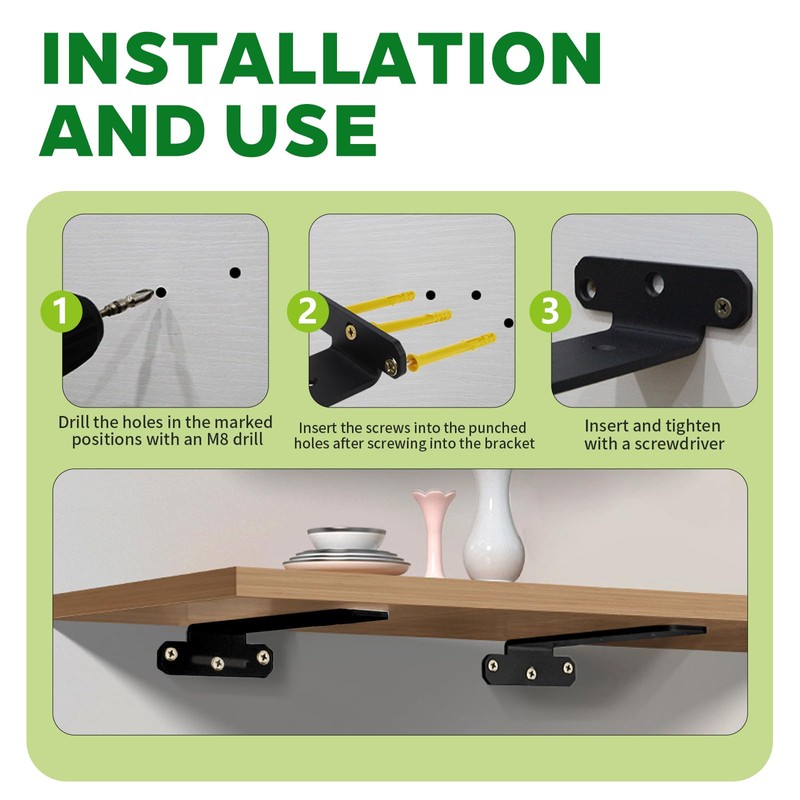 INSTALLATION AND USE

1

Drill the holes in the marked positions with an M8 drill

2

Insert the screws into the punched holes after screwing into the bracket

3

Insert and tighten with a screwdriver