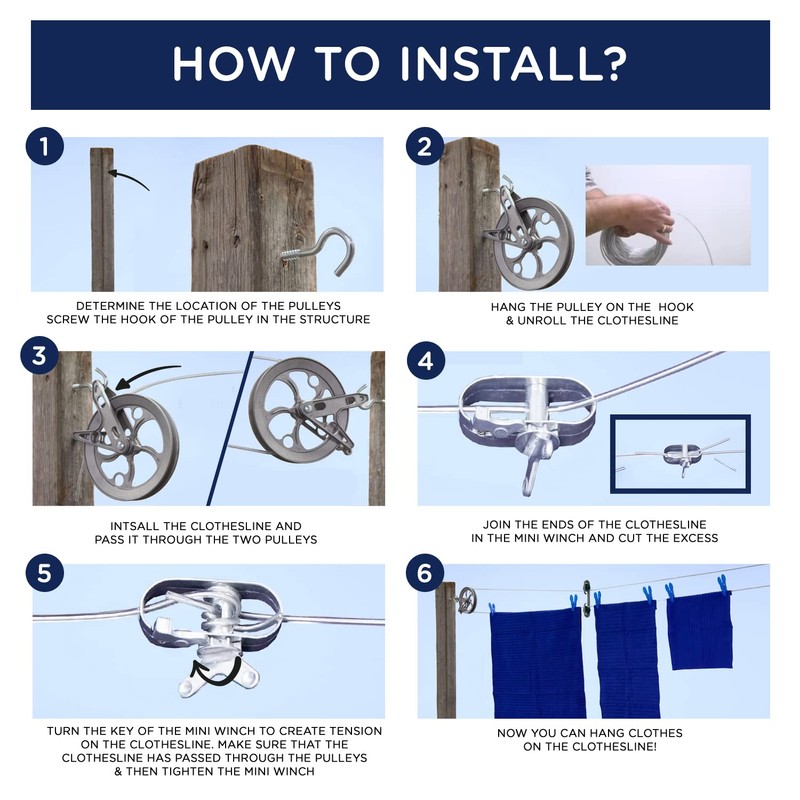 HOW TO INSTALL?

1

DETERMINE THE LOCATION OF THE PULLEYS
SCREW THE HOOK OF THE PULLEY IN THE STRUCTURE

2

HANG THE PULLEY ON THE HOOK
& UNROLL THE CLOTHESLINE

3

INTSALL THE CLOTHESLINE AND
PASS IT THROUGH THE TWO PULLEYS

4

JOIN THE ENDS OF THE CLOTHESLINE
IN THE MINI WINCH AND CUT THE EXCESS

5

TURN THE KEY OF THE MINI WINCH TO CREATE TENSION ON THE CLOTHESLINE. MAKE SURE THAT THE CLOTHESLINE HAS PASSED THROUGH THE PULLEYS & THEN TIGHTEN THE MINI WINCH

6

NOW YOU CAN HANG CLOTHES
ON THE CLOTHESLINE!