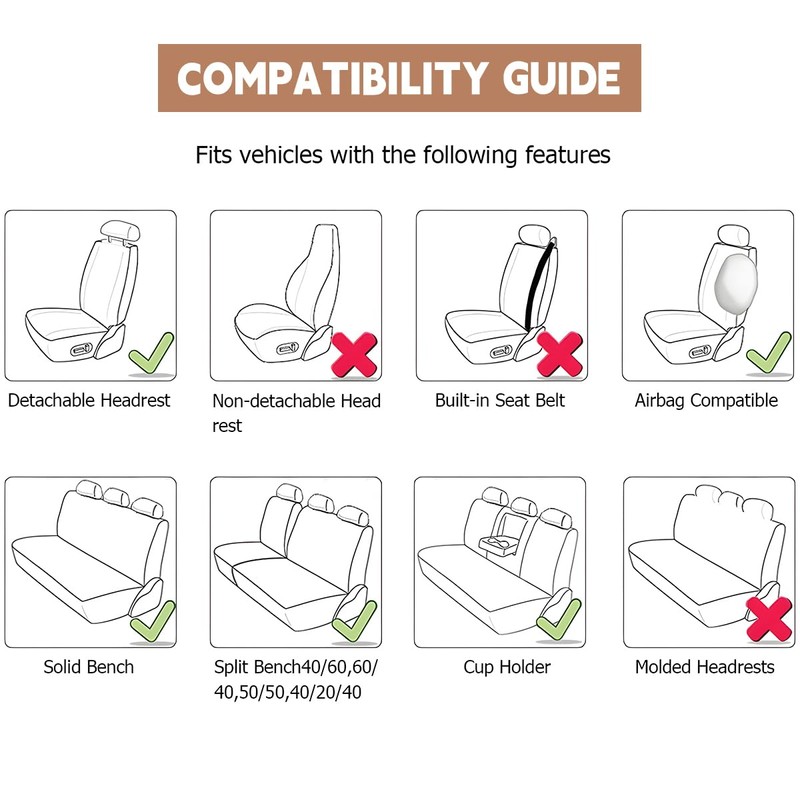 COMPATIBILITY GUIDE

Fits vehicles with the following features

Detachable Headrest

Non-detachable Head rest

Built-in Seat Belt

Airbag Compatible

Solid Bench

Split Bench40/60,60/40,50/50,40/20/40

Cup Holder

Molded Headrests