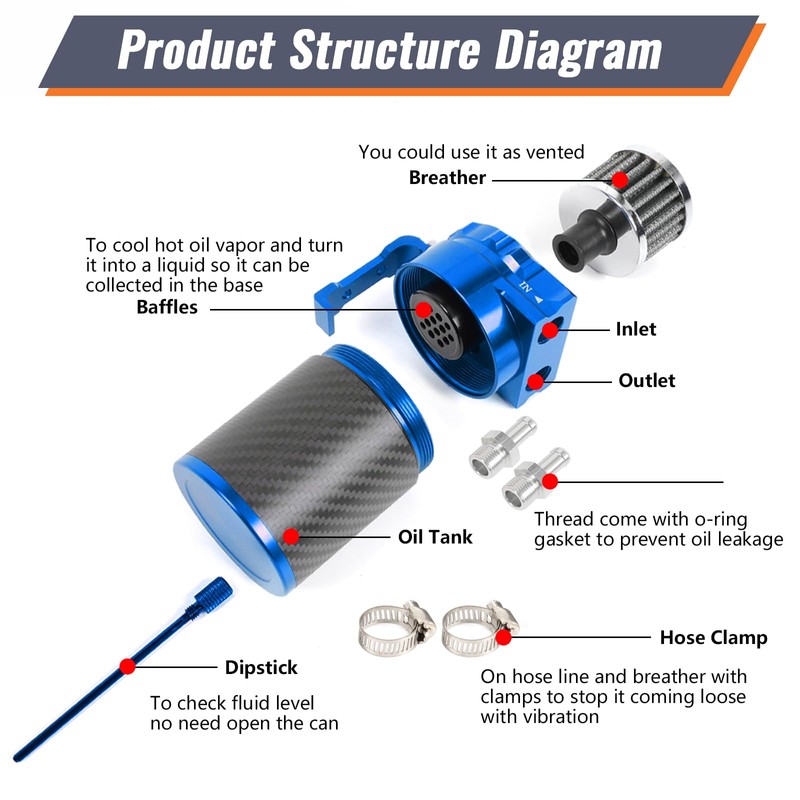 Product Structure Diagram

You could use it as vented
Breather

To cool hot oil vapor and turn it into a liquid so it can be collected in the base
Baffles

IN

Inlet

Outlet

Thread come with o-ring gasket to prevent oil leakage

Oil Tank

Hose Clamp

On hose line and breather with clamps to stop it coming loose with vibration

Dipstick

To check fluid level no need open the can