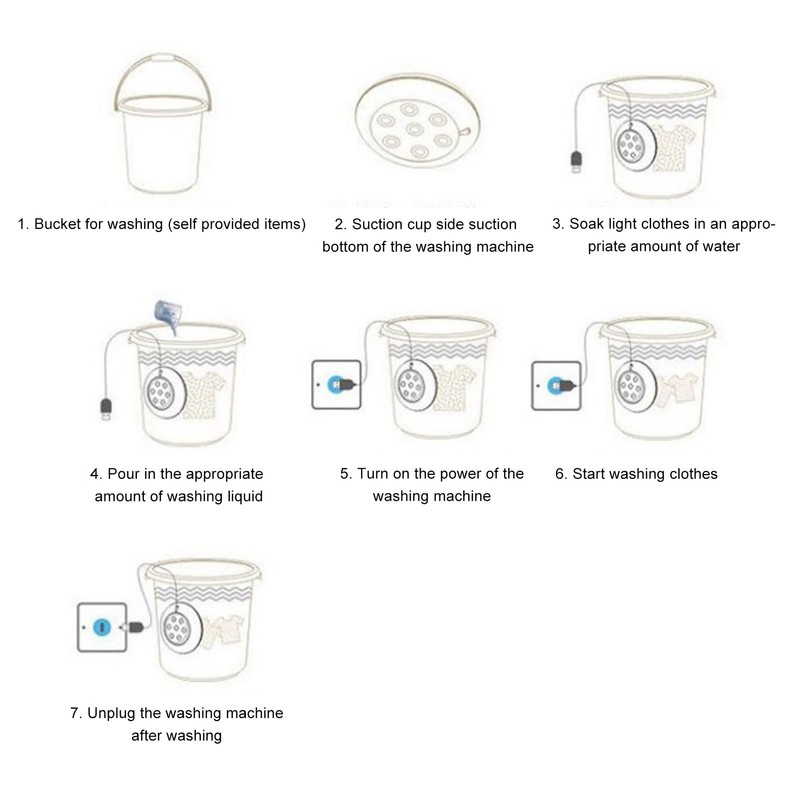 1. Bucket for washing (self provided items)

2. Suction cup side suction bottom of the washing machine

3. Soak light clothes in an appropriate amount of water

4. Pour in the appropriate amount of washing liquid

5. Turn on the power of the washing machine

6. Start washing clothes

7. Unplug the washing machine after washing