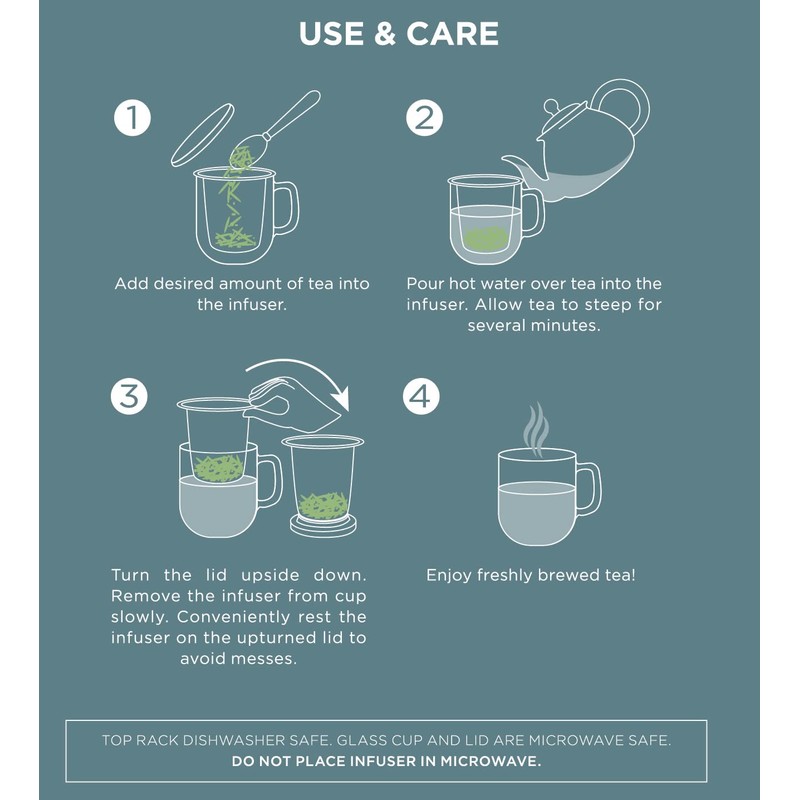 USE & CARE

1

Add desired amount of tea into the infuser.

2

Pour hot water over tea into the infuser. Allow tea to steep for several minutes.

3

Turn the lid upside down. Remove the infuser from cup slowly. Conveniently rest the infuser on the upturned lid to avoid messes.

4

Enjoy freshly brewed tea!

TOP RACK DISHWASHER SAFE. GLASS CUP AND LID ARE MICROWAVE SAFE.
DO NOT PLACE INFUSER IN MICROWAVE.