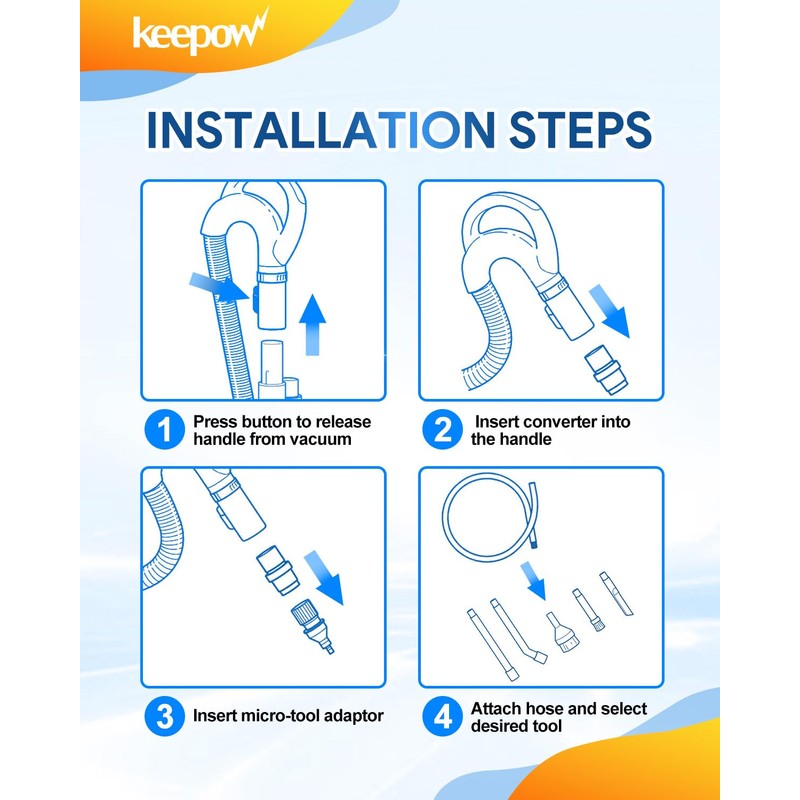 keepow

INSTALLATION STEPS

1 Press button to release handle from vacuum

2 Insert converter into the handle

3 Insert micro-tool adaptor

4 Attach hose and select desired tool