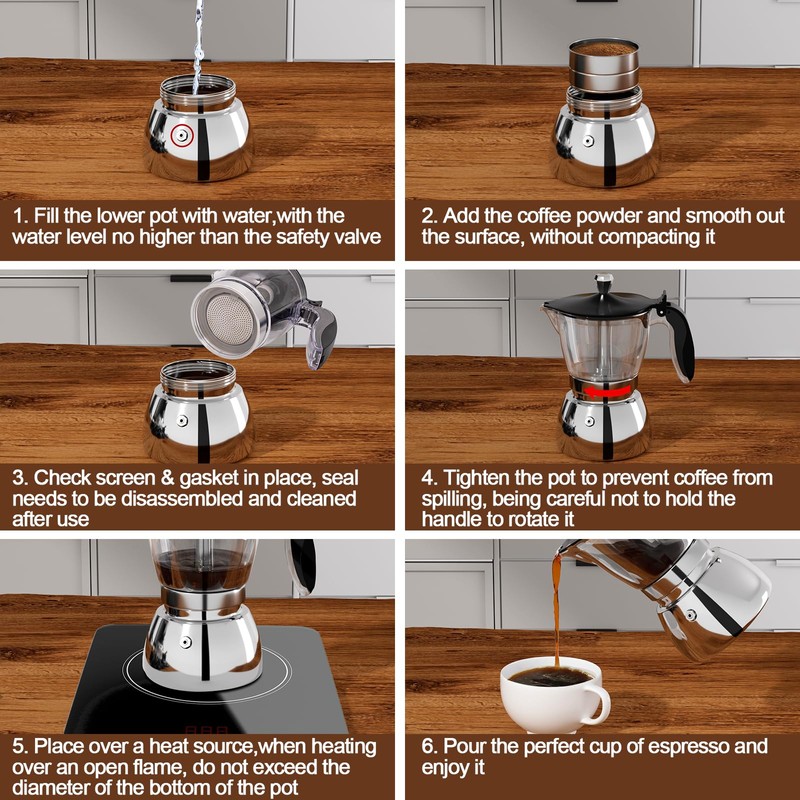 1. Fill the lower pot with water,with the water level no higher than the safety valve

2. Add the coffee powder and smooth out the surface, without compacting it

3. Check screen & gasket in place, seal needs to be disassembled and cleaned after use

4. Tighten the pot to prevent coffee from spilling, being careful not to hold the handle to rotate it

5. Place over a heat source,when heating over an open flame, do not exceed the diameter of the bottom of the pot

6. Pour the perfect cup of espresso and enjoy it