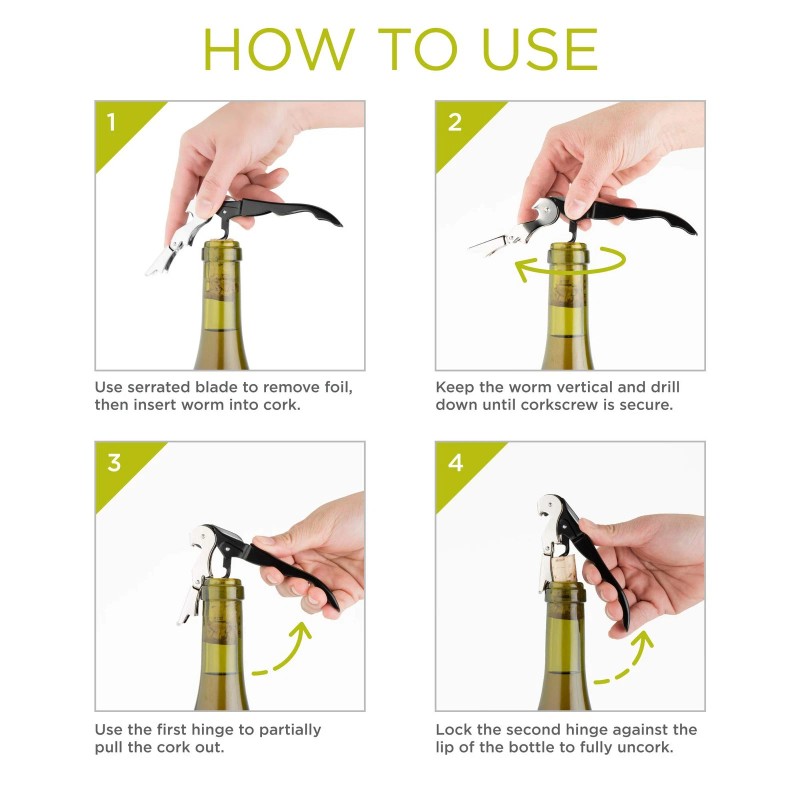 HOW TO USE

1

Use serrated blade to remove foil, then insert worm into cork.

2

Keep the worm vertical and drill down until corkscrew is secure.

3

Use the first hinge to partially pull the cork out.

4

Lock the second hinge against the lip of the bottle to fully uncork.