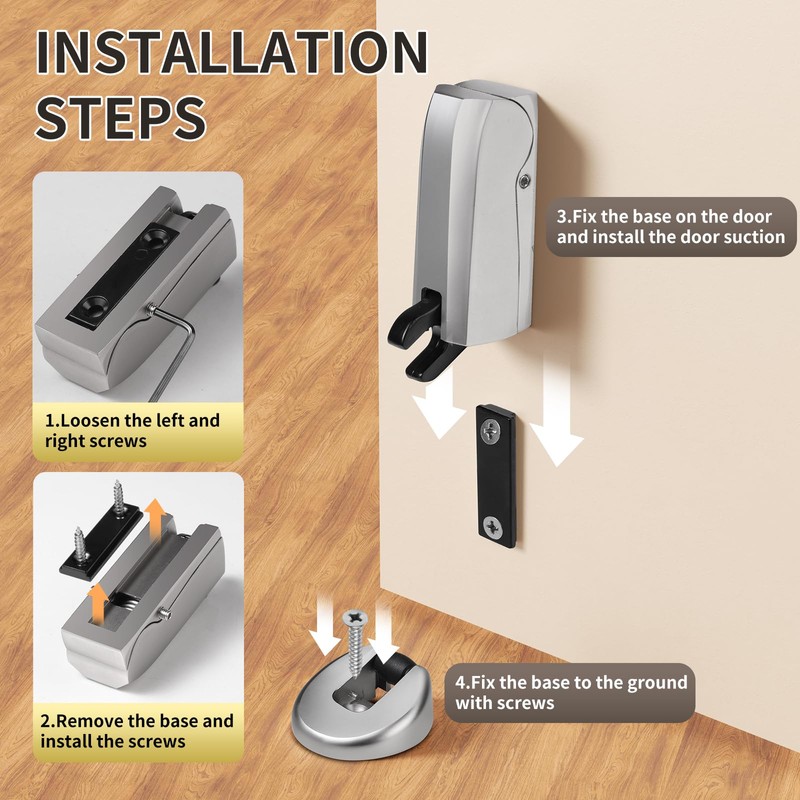 INSTALLATION STEPS

1.Loosen the left and right screws

2.Remove the base and install the screws

3.Fix the base on the door and install the door suction

4.Fix the base to the ground with screws