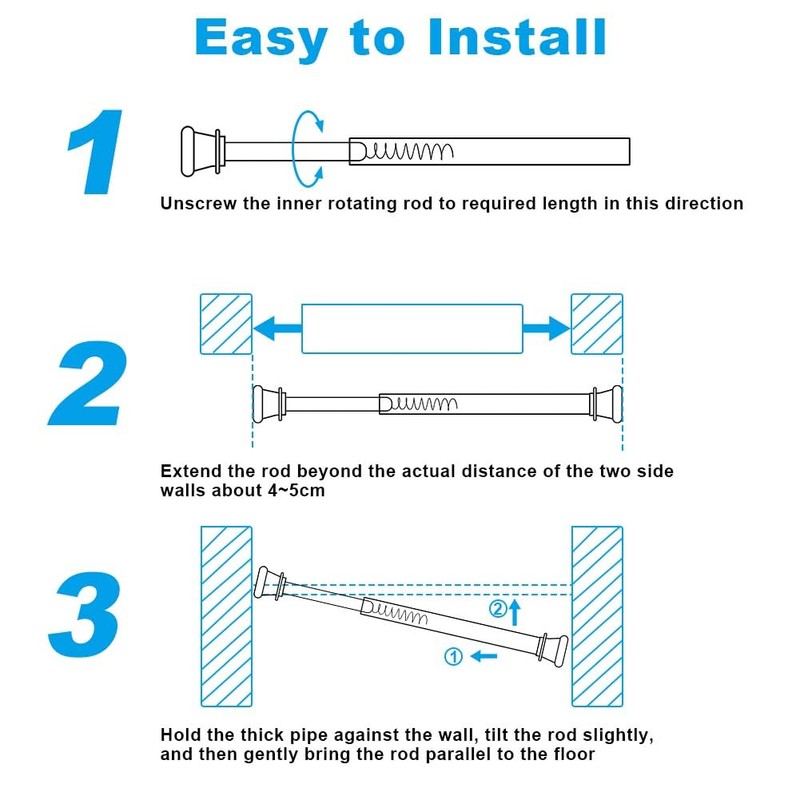 Easy to Install

1

Unscrew the inner rotating rod to required length in this direction

2

Extend the rod beyond the actual distance of the two side walls about 4~5cm

3

②

①

Hold the thick pipe against the wall, tilt the rod slightly, and then gently bring the rod parallel to the floor