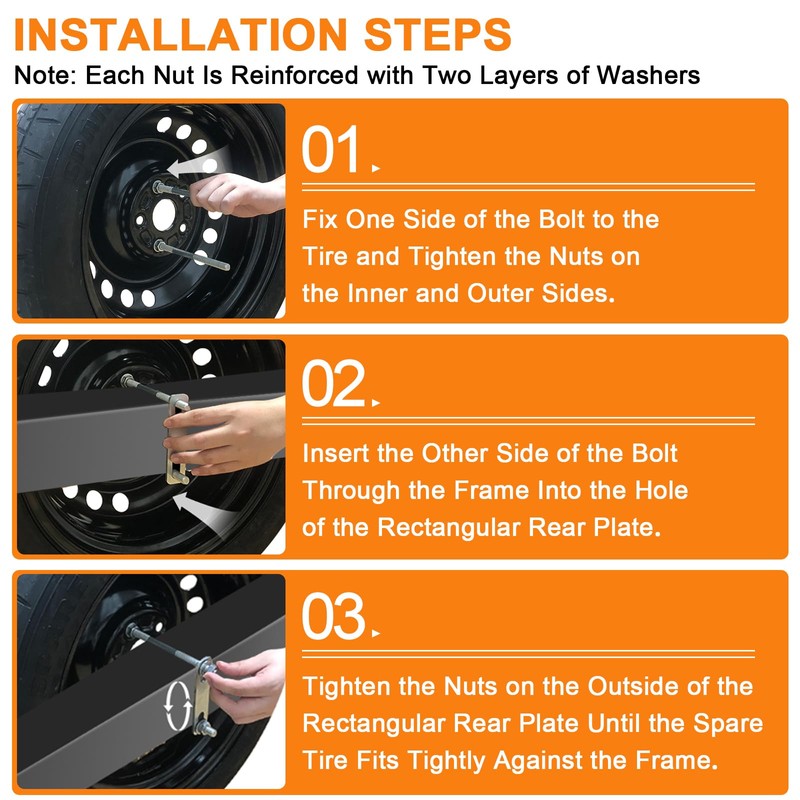 INSTALLATION STEPS

Note: Each Nut Is Reinforced with Two Layers of Washers

01.

Fix One Side of the Bolt to the Tire and Tighten the Nuts on the Inner and Outer Sides.

02.

Insert the Other Side of the Bolt Through the Frame Into the Hole of the Rectangular Rear Plate.

03.

Tighten the Nuts on the Outside of the Rectangular Rear Plate Until the Spare Tire Fits Tightly Against the Frame.