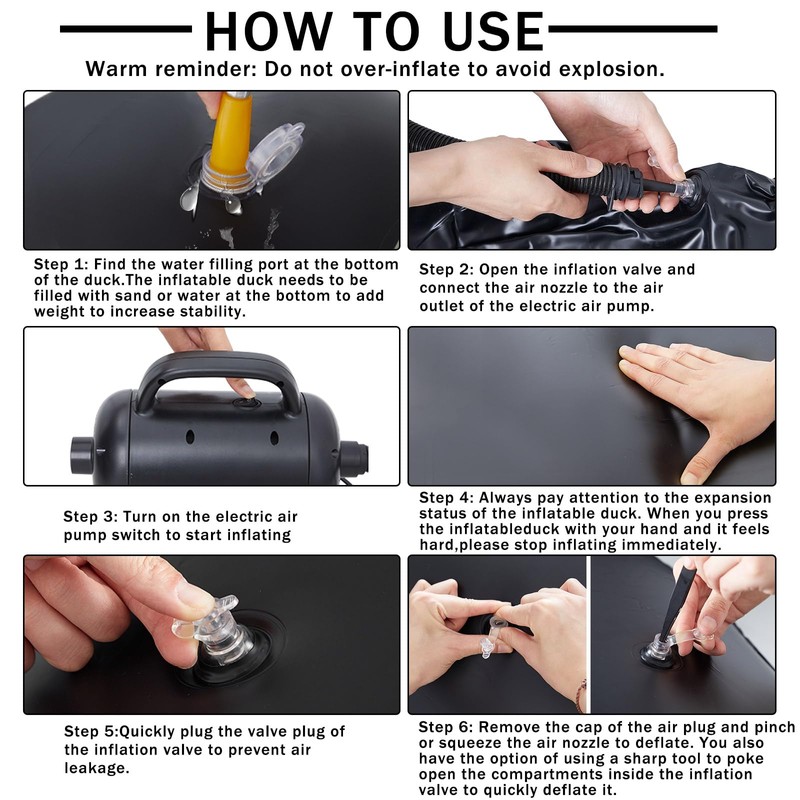 HOW TO USE

Warm reminder: Do not over-inflate to avoid explosion.

Step 1: Find the water filling port at the bottom of the duck.The inflatable duck needs to be filled with sand or water at the bottom to add weight to increase stability.

Step 2: Open the inflation valve and connect the air nozzle to the air outlet of the electric air pump.

Step 3: Turn on the electric air pump switch to start inflating

Step 4: Always pay attention to the expansion status of the inflatable duck. When you press the inflatableduck with your hand and it feels hard,please stop inflating immediately.

Step 5:Quickly plug the valve plug of the inflation valve to prevent air leakage.

Step 6: Remove the cap of the air plug and pinch or squeeze the air nozzle to deflate. You also have the option of using a sharp tool to poke open the compartments inside the inflation valve to quickly deflate it.