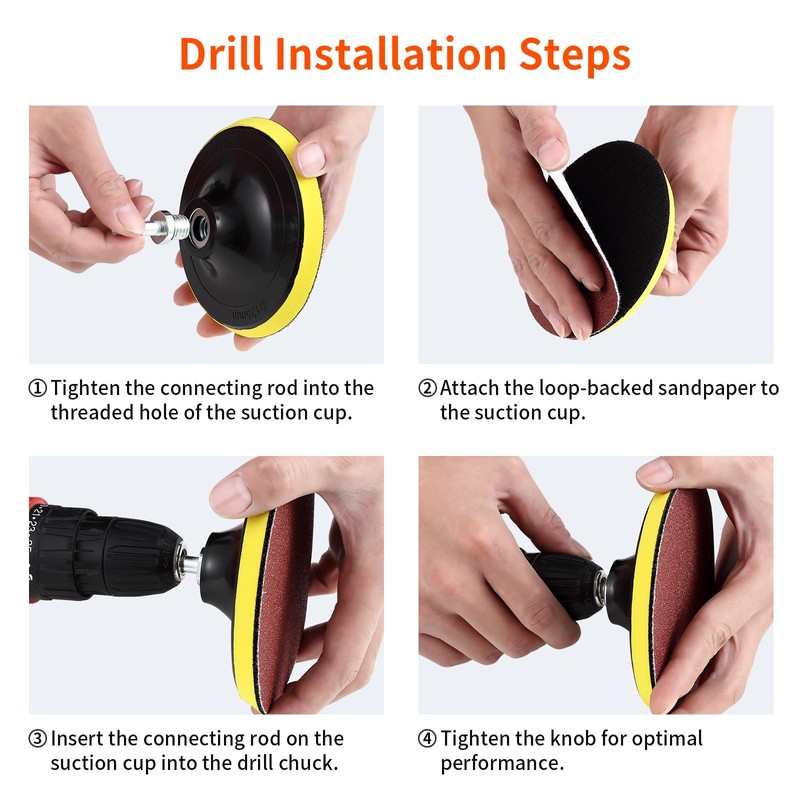 Drill Installation Steps

① Tighten the connecting rod into the threaded hole of the suction cup.

② Attach the loop-backed sandpaper to the suction cup.

③ Insert the connecting rod on the suction cup into the drill chuck.

④ Tighten the knob for optimal performance.