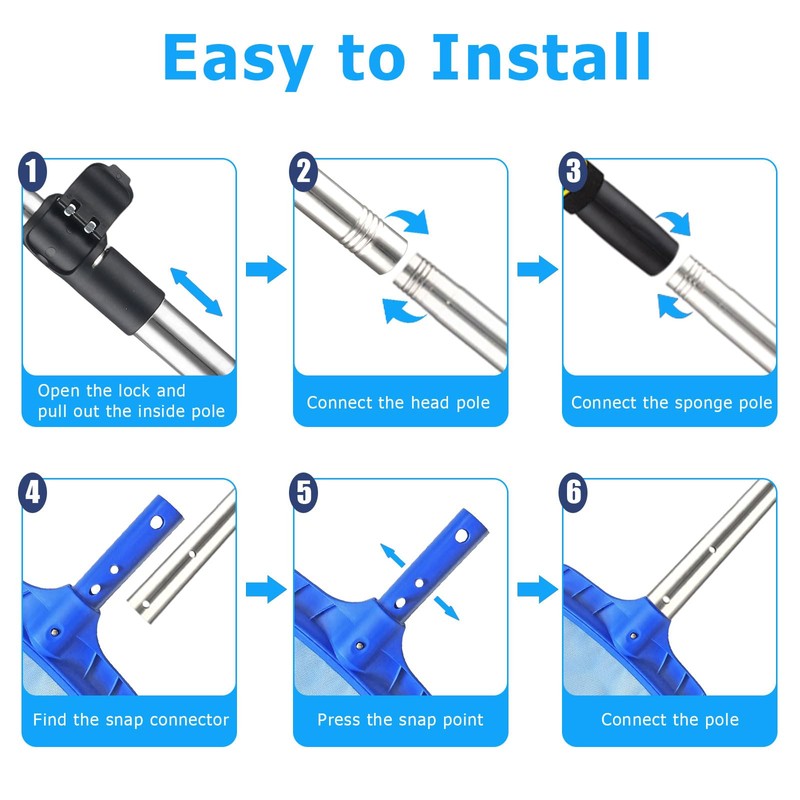 Easy to Install

1
Open the lock and pull out the inside pole

2
Connect the head pole

3
Connect the sponge pole

4
Find the snap connector

5
Press the snap point

6
Connect the pole