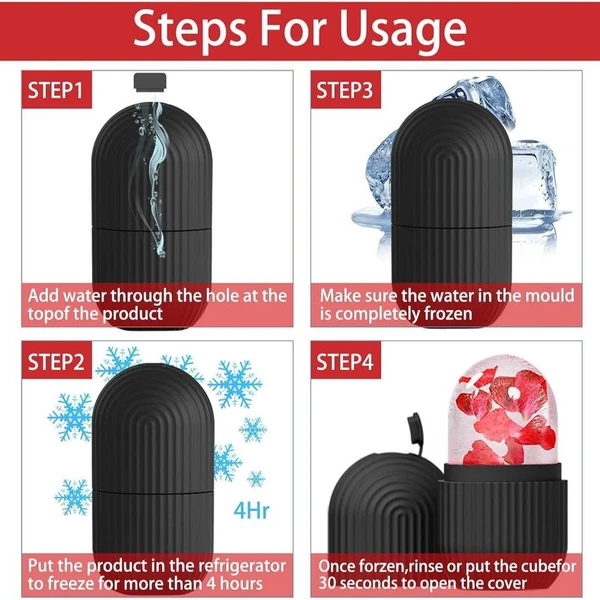 Steps For Usage

STEP1

Add water through the hole at the topof the product

STEP3

Make sure the water in the mould is completely frozen

STEP2

4Hr

Put the product in the refrigerator to freeze for more than 4 hours

STEP4

Once forzen,rinse or put the cubefor 30 seconds to open the cover