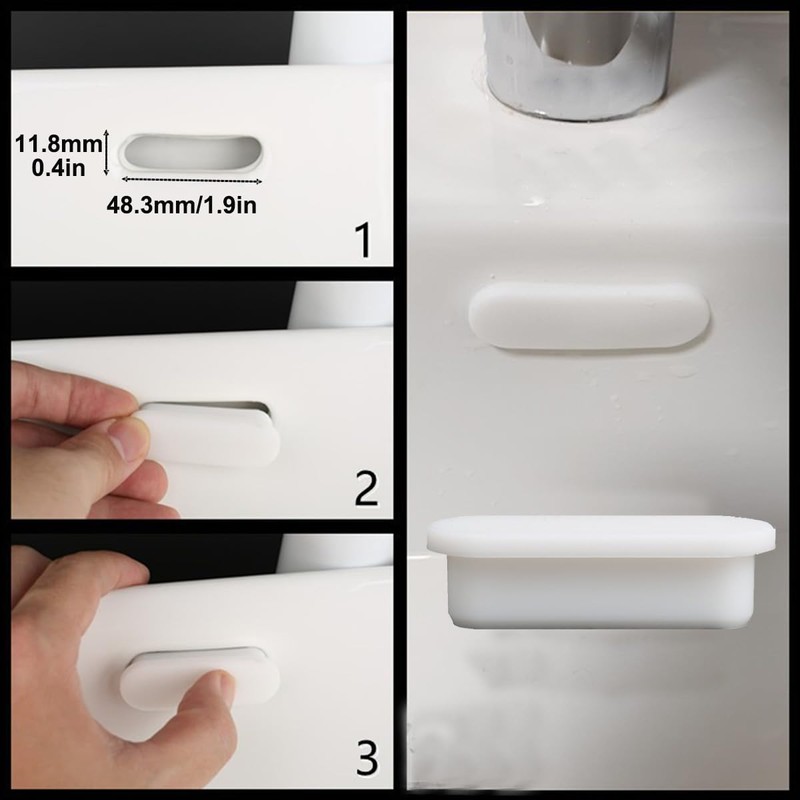 11.8mm
0.4in
48.3mm/1.9in
1
2
3