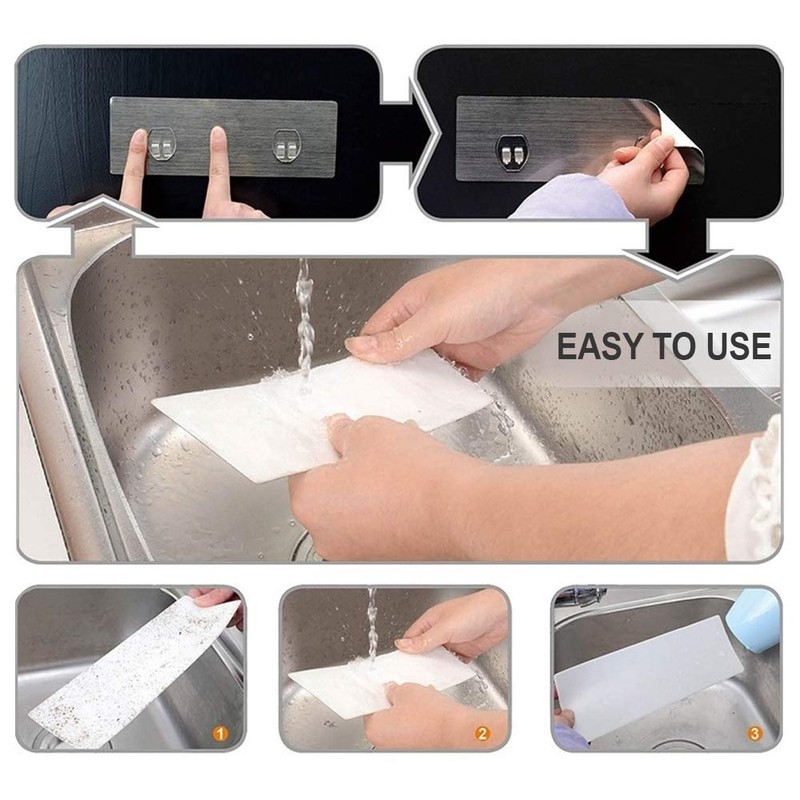 EASY TO USE

1

2

3