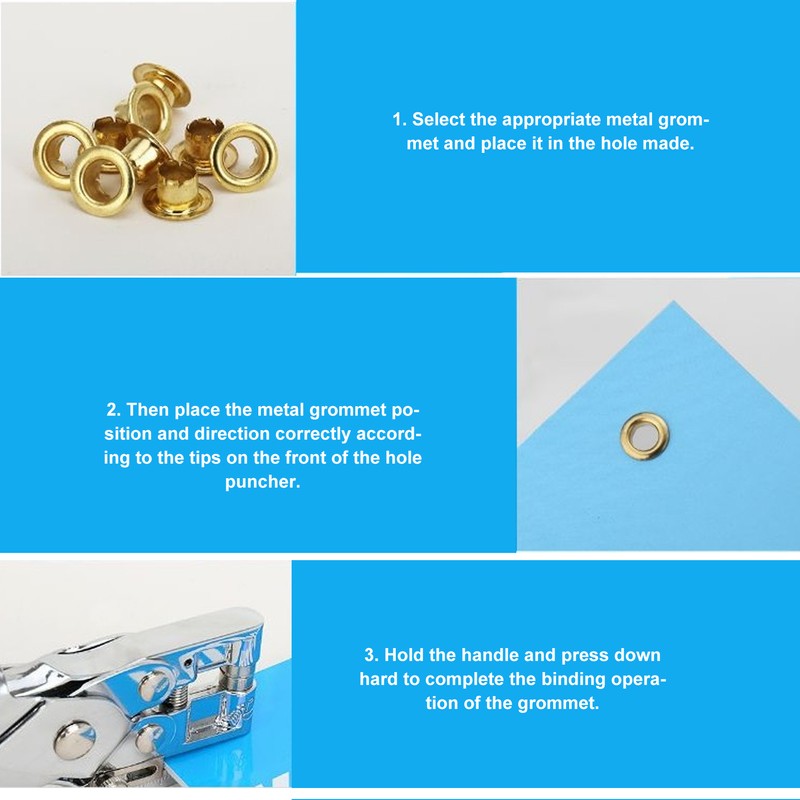 1. Select the appropriate metal grommet and place it in the hole made.

2. Then place the metal grommet position and direction correctly according to the tips on the front of the hole puncher.

3. Hold the handle and press down hard to complete the binding operation of the grommet.