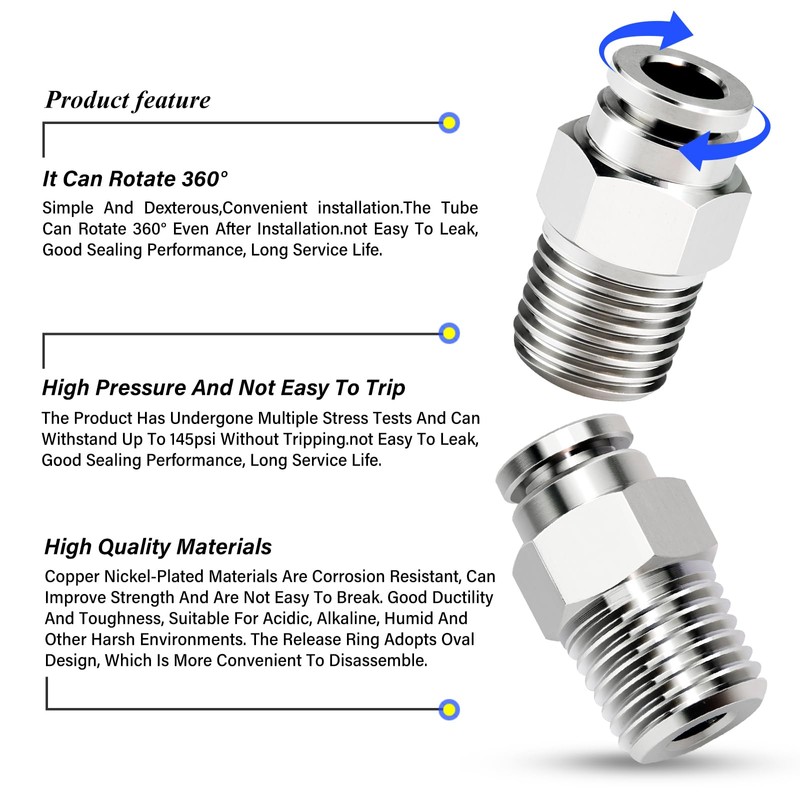 Product feature

It Can Rotate 360°

Simple And Dexterous,Convenient installation.The Tube Can Rotate 360° Even After Installation.not Easy To Leak, Good Sealing Performance, Long Service Life.

High Pressure And Not Easy To Trip

The Product Has Undergone Multiple Stress Tests And Can Withstand Up To 145psi Without Tripping.not Easy To Leak, Good Sealing Performance, Long Service Life.

High Quality Materials

Copper Nickel-Plated Materials Are Corrosion Resistant, Can Improve Strength And Are Not Easy To Break. Good Ductility And Toughness, Suitable For Acidic, Alkaline, Humid And Other Harsh Environments. The Release Ring Adopts Oval Design, Which Is More Convenient To Disassemble.