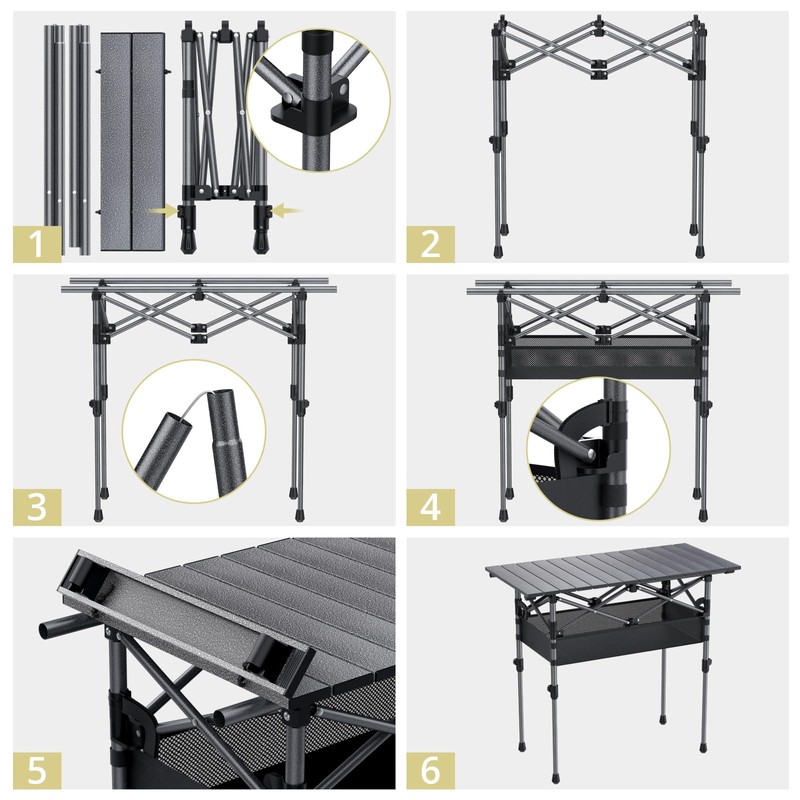 1
2
3
4
5
6