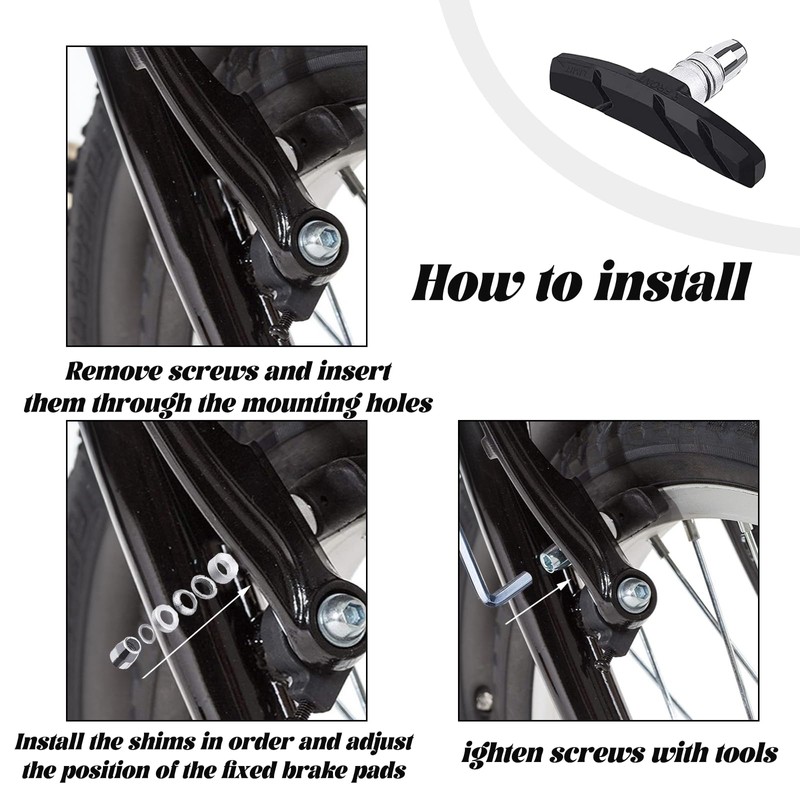 How to install

Remove screws and insert them through the mounting holes

Install the shims in order and adjust the position of the fixed brake pads

ighten screws with tools