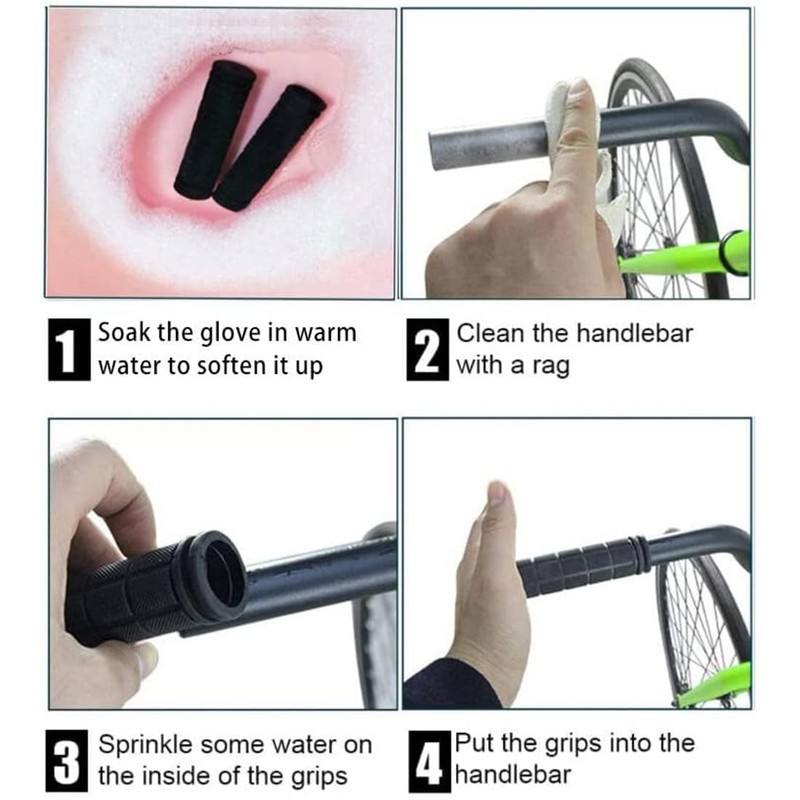 1 Soak the glove in warm water to soften it up

2 Clean the handlebar with a rag

3 Sprinkle some water on the inside of the grips

4 Put the grips into the handlebar