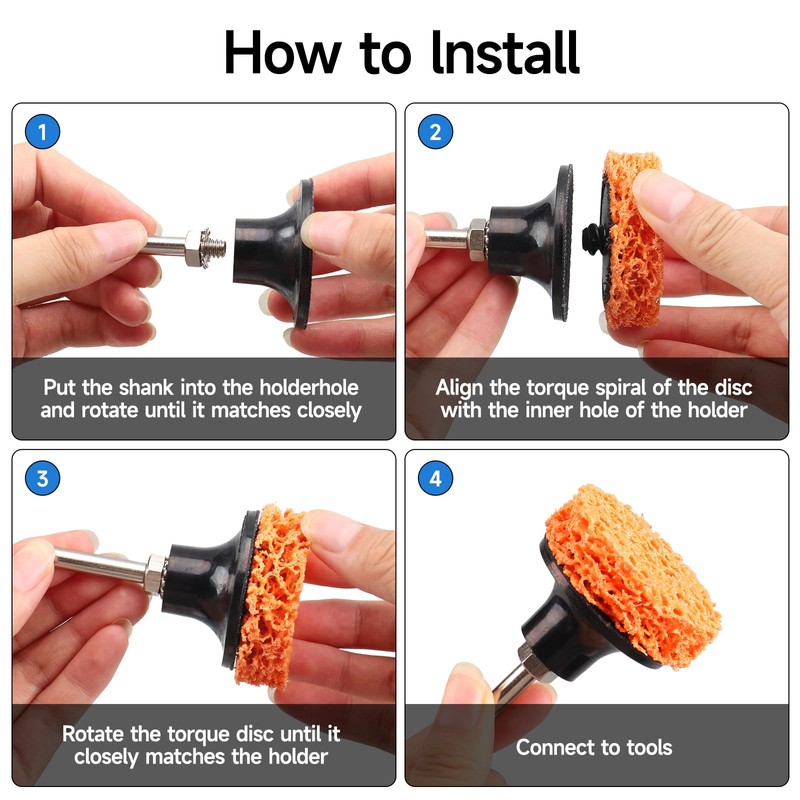 How to Install

1

Put the shank into the holderhole and rotate until it matches closely

2

Align the torque spiral of the disc with the inner hole of the holder

3

Rotate the torque disc until it closely matches the holder

4

Connect to tools