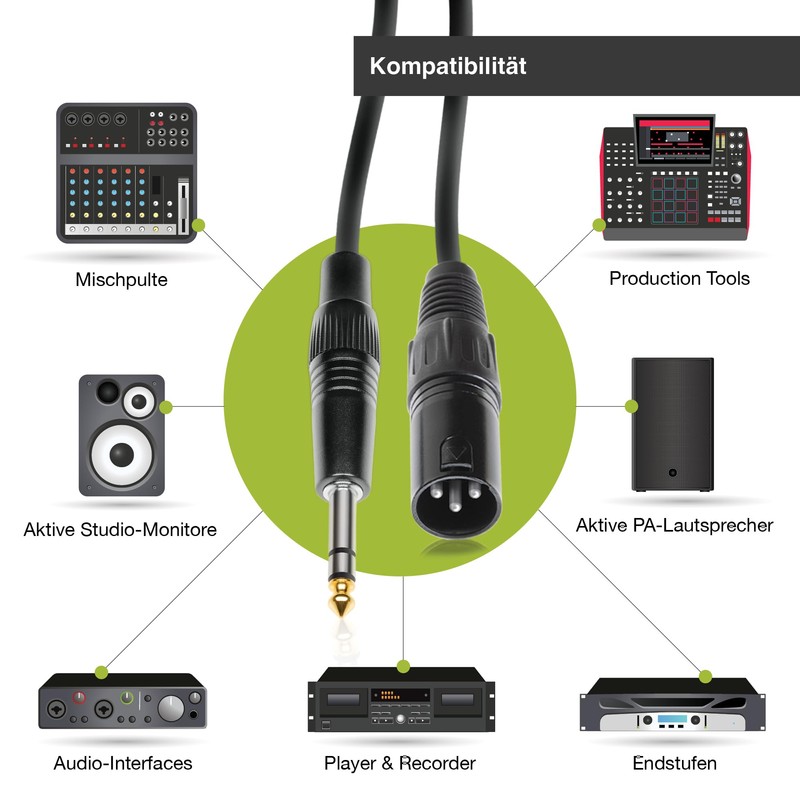 Kompatibilität

Mischpulte

Production Tools

Aktive Studio-Monitore

Aktive PA-Lautsprecher

Audio-Interfaces

Player & Recorder

Endstufen