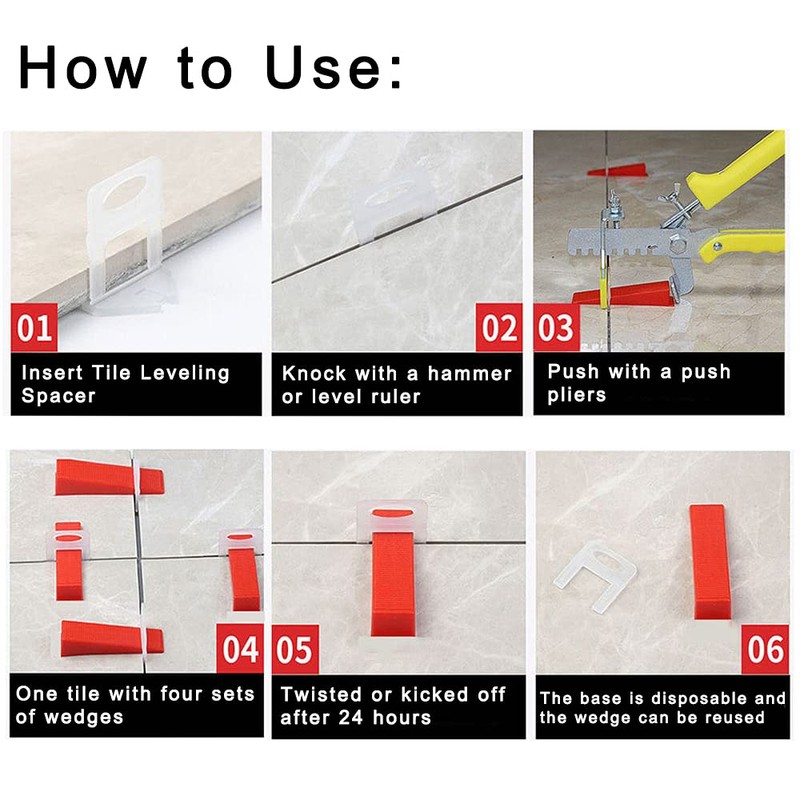 How to Use:

01
Insert Tile Leveling Spacer

02
Knock with a hammer or level ruler

03
Push with a push pliers

04
One tile with four sets of wedges

05
Twisted or kicked off after 24 hours

06
The base is disposable and the wedge can be reused