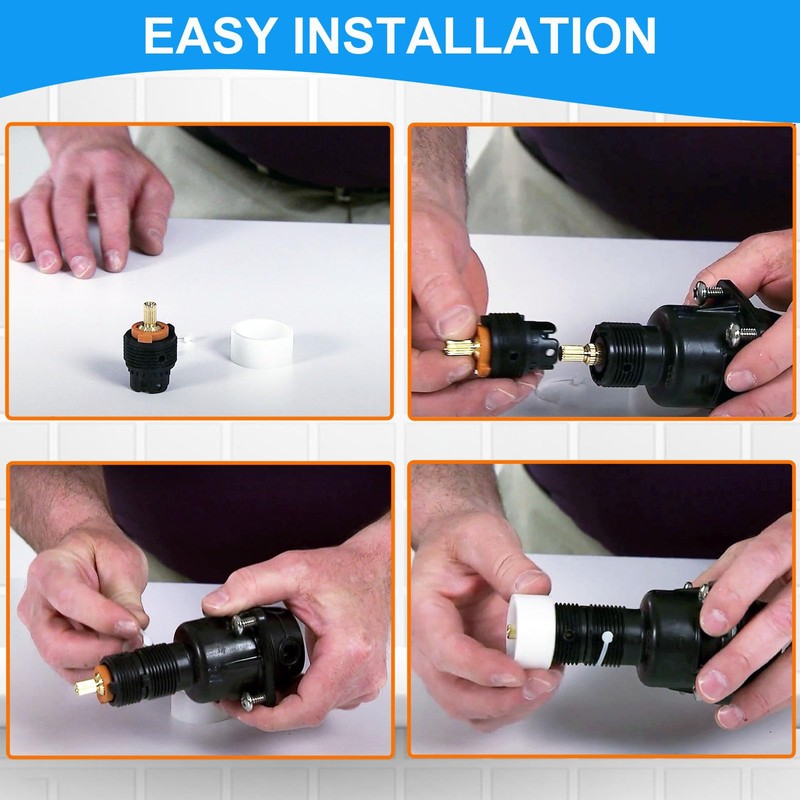 EASY INSTALLATION